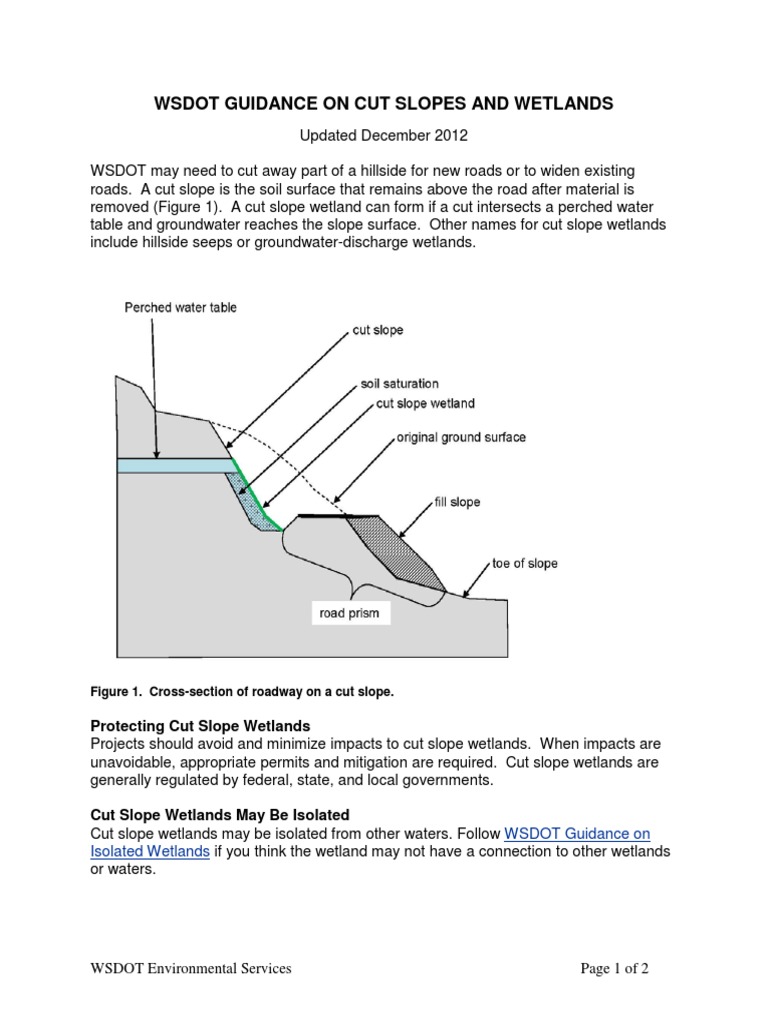 WSDOT GUIDANCE ON CUT SLOPES AND WETLANDS

Updated December 2012

WSDOT may need to cut away part of a hillside for new roads or to widen existing roads. A cut slope is the soil surface that remains above the road after material is removed (Figure 1). A cut slope wetland can form if a cut intersects a perched water table and groundwater reaches the slope surface. Other names for cut slope wetlands include hillside seeps or groundwater-discharge wetlands.

Perched water table
cut slope
soil saturation
cut slope wetland
original ground surface
fill slope
toe of slope
road prism

Figure 1. Cross-section of roadway on a cut slope.

Protecting Cut Slope Wetlands
Projects should avoid and minimize impacts to cut slope wetlands. When impacts are unavoidable, appropriate permits and mitigation are required. Cut slope wetlands are generally regulated by federal, state, and local governments.

Cut Slope Wetlands May Be Isolated
Cut slope wetlands may be isolated from other waters. Follow WSDOT Guidance on Isolated Wetlands if you think the wetland may not have a connection to other wetlands or waters.

WSDOT Environmental Services

Page 1 of 2