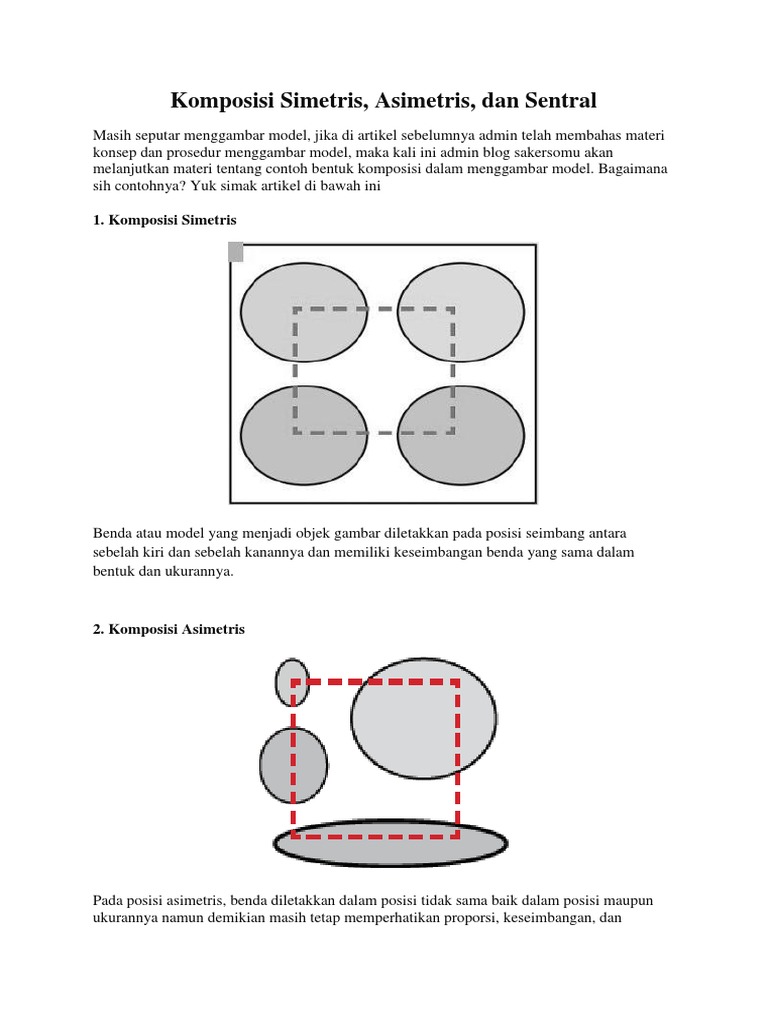 Komposisi Simetris, Asimetris, dan Sentral

Masih seputar menggambar model, jika di artikel sebelumnya admin telah membahas materi konsep dan prosedur menggambar model, maka kali ini admin blog sakersomu akan melanjutkan materi tentang contoh bentuk komposisi dalam menggambar model. Bagaimana sih contohnya? Yuk simak artikel di bawah ini

1. Komposisi Simetris

Benda atau model yang menjadi objek gambar diletakkan pada posisi seimbang antara sebelah kiri dan sebelah kanannya dan memiliki keseimbangan benda yang sama dalam bentuk dan ukurannya.

2. Komposisi Asimetris

Pada posisi asimetris, benda diletakkan dalam posisi tidak sama baik dalam posisi maupun ukurannya namun demikian masih tetap memperhatikan proporsi, keseimbangan, dan