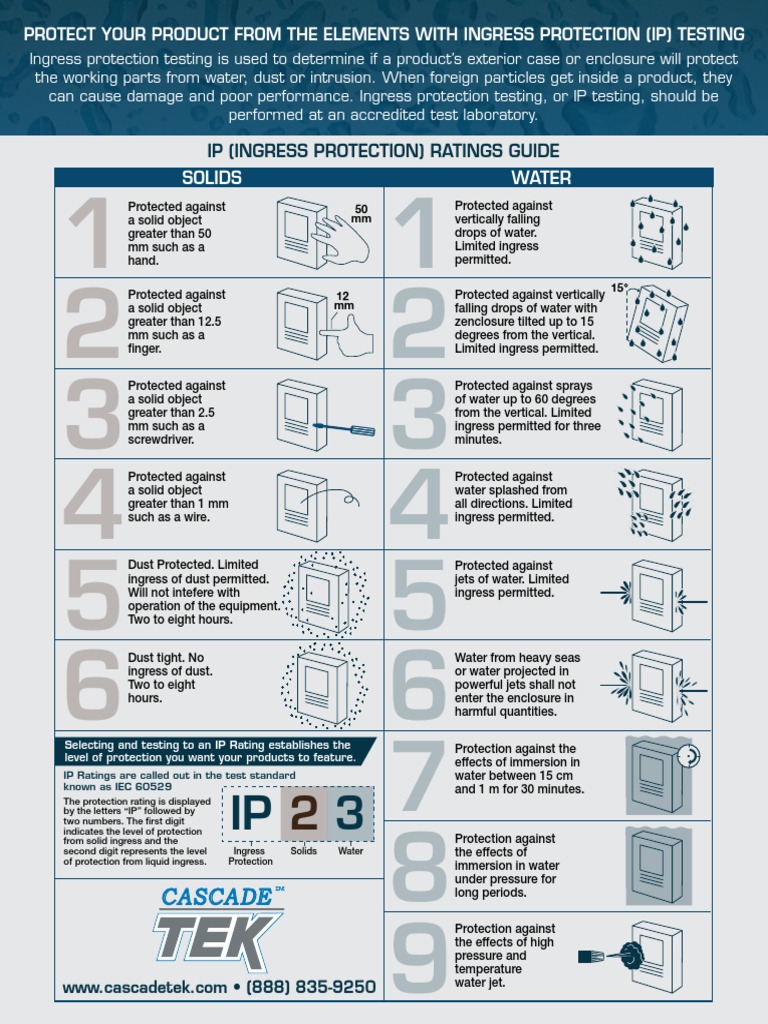 PROTECT YOUR PRODUCT FROM THE ELEMENTS WITH INGRESS PROTECTION (IP) TESTING

Ingress protection testing is used to determine if a product's exterior case or enclosure will protect the working parts from water, dust or intrusion. When foreign particles get inside a product, they can cause damage and poor performance. Ingress protection testing, or IP testing, should be performed at an accredited test laboratory.

IP (INGRESS PROTECTION) RATINGS GUIDE

SOLIDS

1 Protected against a solid object greater than 50 mm such as a hand. 50 mm

2 Protected against a solid object greater than 12.5 mm such as a finger. 12 mm

3 Protected against a solid object greater than 2.5 mm such as a screwdriver.

4 Protected against a solid object greater than 1 mm such as a wire.

5 Dust Protected. Limited ingress of dust permitted. Will not intefere with operation of the equipment. Two to eight hours.

6 Dust tight. No ingress of dust. Two to eight hours.

Selecting and testing to an IP Rating establishes the level of protection you want your products to feature.

IP Ratings are called out in the test standard known as IEC 60529

The protection rating is displayed by the letters "IP" followed by two numbers. The first digit indicates the level of protection from solid ingress and the second digit represents the level of protection from liquid ingress.

IP 2 3
Ingress Protection Solids Water

CASCADE TEK

www.cascadetek.com • (888) 835-9250

WATER

1 Protected against vertically falling drops of water. Limited ingress permitted.

2 Protected against vertically falling drops of water with zenclosure tilted up to 15 degrees from the vertical. Limited ingress permitted. 15°

3 Protected against sprays of water up to 60 degrees from the vertical. Limited ingress permitted for three minutes.

4 Protected against water splashed from all directions. Limited ingress permitted.

5 Protected against jets of water. Limited ingress permitted.

6 Water from heavy seas or water projected in powerful jets shall not enter the enclosure in harmful quantities.

7 Protection against the effects of immersion in water between 15 cm and 1 m for 30 minutes.

8 Protection against the effects of immersion in water under pressure for long periods.

9 Protection against the effects of high pressure and temperature water jet.