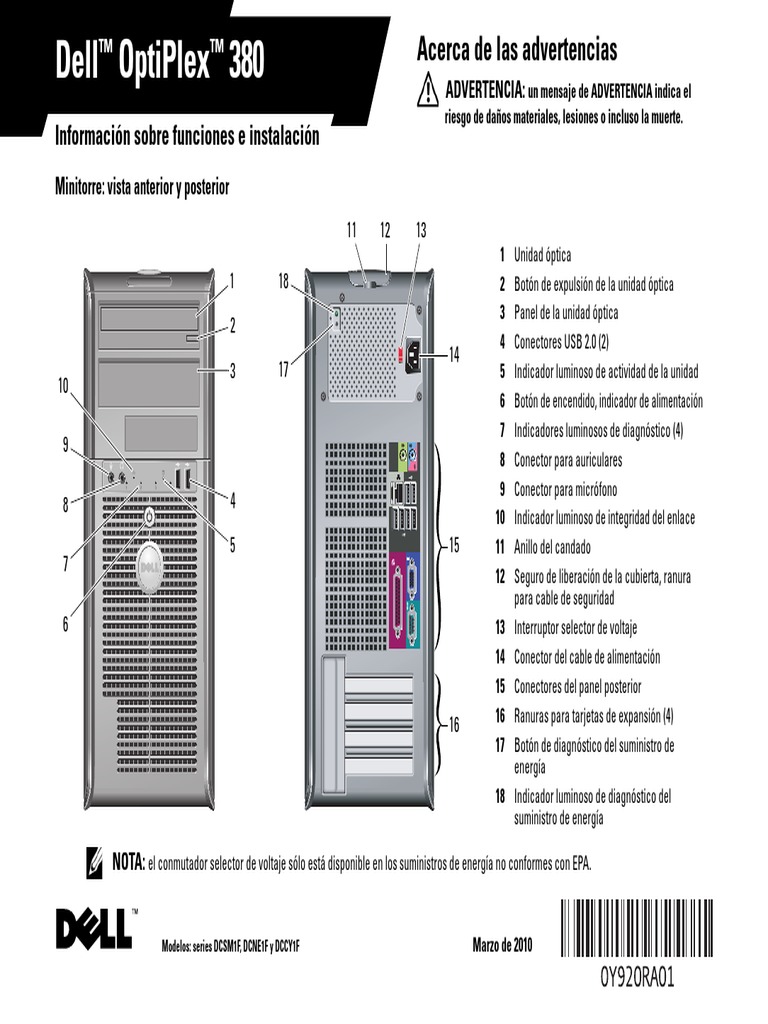 Dell™ OptiPlex™ 380

Información sobre funciones e instalación

Acerca de las advertencias

ADVERTENCIA: un mensaje de ADVERTENCIA indica el riesgo de daños materiales, lesiones o incluso la muerte.

Minitorre: vista anterior y posterior

1 2 3 4 5 6 7 8 9 10 11 12 13 14 15 16 17 18

1 Unidad óptica
2 Botón de expulsión de la unidad óptica
3 Panel de la unidad óptica
4 Conectores USB 2.0 (2)
5 Indicador luminoso de actividad de la unidad
6 Botón de encendido, indicador de alimentación
7 Indicadores luminosos de diagnóstico (4)
8 Conector para auriculares
9 Conector para micrófono
10 Indicador luminoso de integridad del enlace
11 Anillo del candado
12 Seguro de liberación de la cubierta, ranura para cable de seguridad
13 Interruptor selector de voltaje
14 Conector del cable de alimentación
15 Conectores del panel posterior
16 Ranuras para tarjetas de expansión (4)
17 Botón de diagnóstico del suministro de energía
18 Indicador luminoso de diagnóstico del suministro de energía

NOTA: el conmutador selector de voltaje sólo está disponible en los suministros de energía no conformes con EPA.

DELL™

Modelos: series DCSM1F, DCNE1F y DCCY1F

Marzo de 2010

0Y920RA01