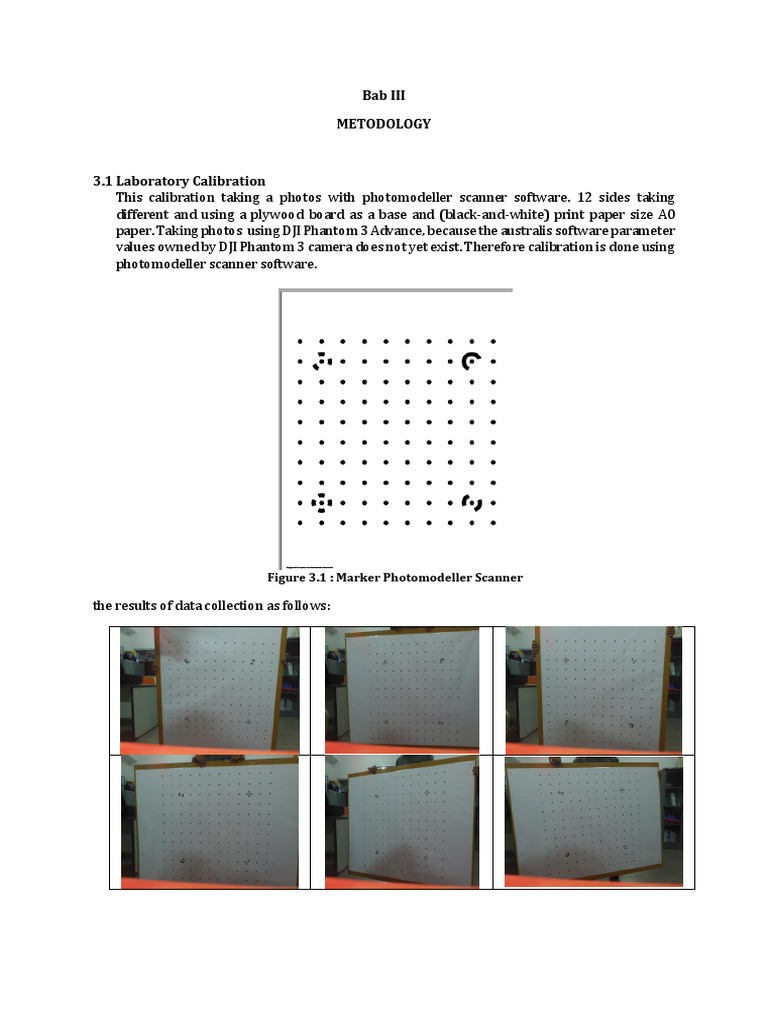 Bab III

METODOLOGY

3.1 Laboratory Calibration

This calibration taking a photos with photomodeller scanner software. 12 sides taking different and using a plywood board as a base and (black-and-white) print paper size A0 paper. Taking photos using DJI Phantom 3 Advance, because the australis software parameter values owned by DJI Phantom 3 camera does not yet exist. Therefore calibration is done using photomodeller scanner software.

Figure 3.1 : Marker Photomodeller Scanner

the results of data collection as follows: