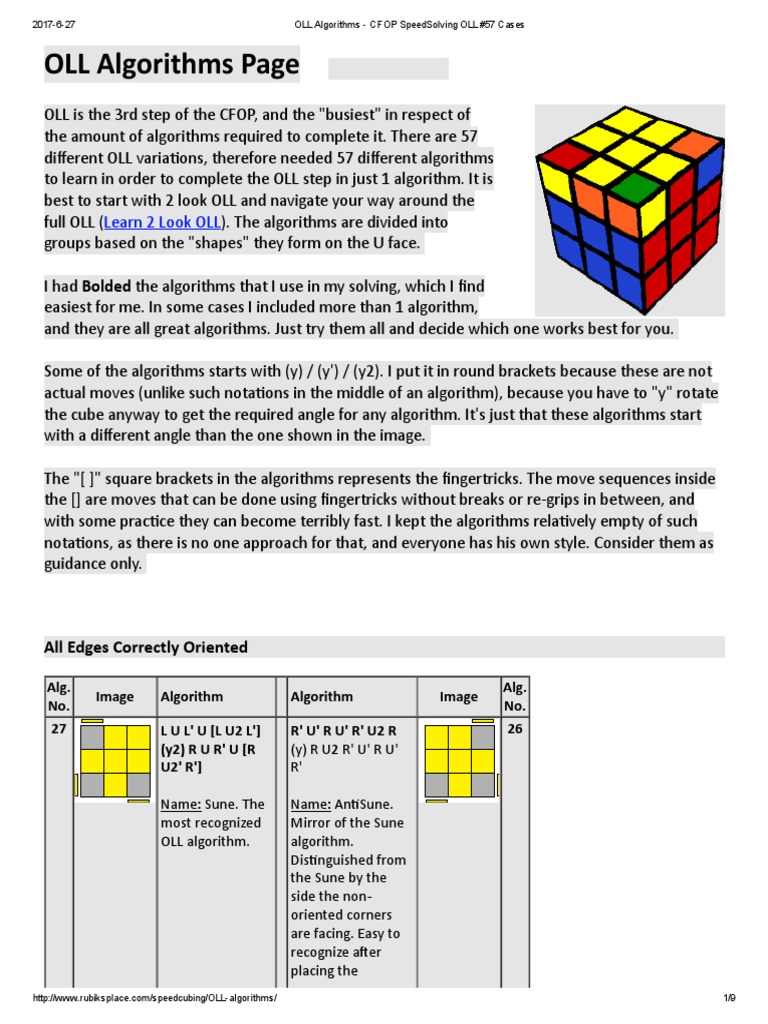 2017-6-27 OLL Algorithms - CFOP SpeedSolving OLL #57 Cases

OLL Algorithms Page

OLL is the 3rd step of the CFOP, and the "busiest" in respect of the amount of algorithms required to complete it. There are 57 different OLL variations, therefore needed 57 different algorithms to learn in order to complete the OLL step in just 1 algorithm. It is best to start with 2 look OLL and navigate your way around the full OLL (Learn 2 Look OLL). The algorithms are divided into groups based on the "shapes" they form on the U face.

I had Bolded the algorithms that I use in my solving, which I find easiest for me. In some cases I included more than 1 algorithm, and they are all great algorithms. Just try them all and decide which one works best for you.

Some of the algorithms starts with (y) / (y') / (y2). I put it in round brackets because these are not actual moves (unlike such notations in the middle of an algorithm), because you have to "y" rotate the cube anyway to get the required angle for any algorithm. It's just that these algorithms start with a different angle than the one shown in the image.

The "[ ]" square brackets in the algorithms represents the fingertricks. The move sequences inside the [] are moves that can be done using fingertricks without breaks or re-grips in between, and with some practice they can become terribly fast. I kept the algorithms relatively empty of such notations, as there is no one approach for that, and everyone has his own style. Consider them as guidance only.

All Edges Correctly Oriented

| Alg. No. | Image | Algorithm | | Algorithm | Image | Alg. No. |
|---|---|---|---|---|---|---|
| 27 | | L U L' U [L U2 L'] (y2) R U R' U [R U2' R'] Name: Sune. The most recognized OLL algorithm. | | R' U' R U' R' U2 R (y) R U2 R' U' R U' R' Name: AntiSune. Mirror of the Sune algorithm. Distinguished from the Sune by the side the non-oriented corners are facing. Easy to recognize after placing the | | 26 |

http://www.rubiksplace.com/speedcubing/OLL-algorithms/ 1/9