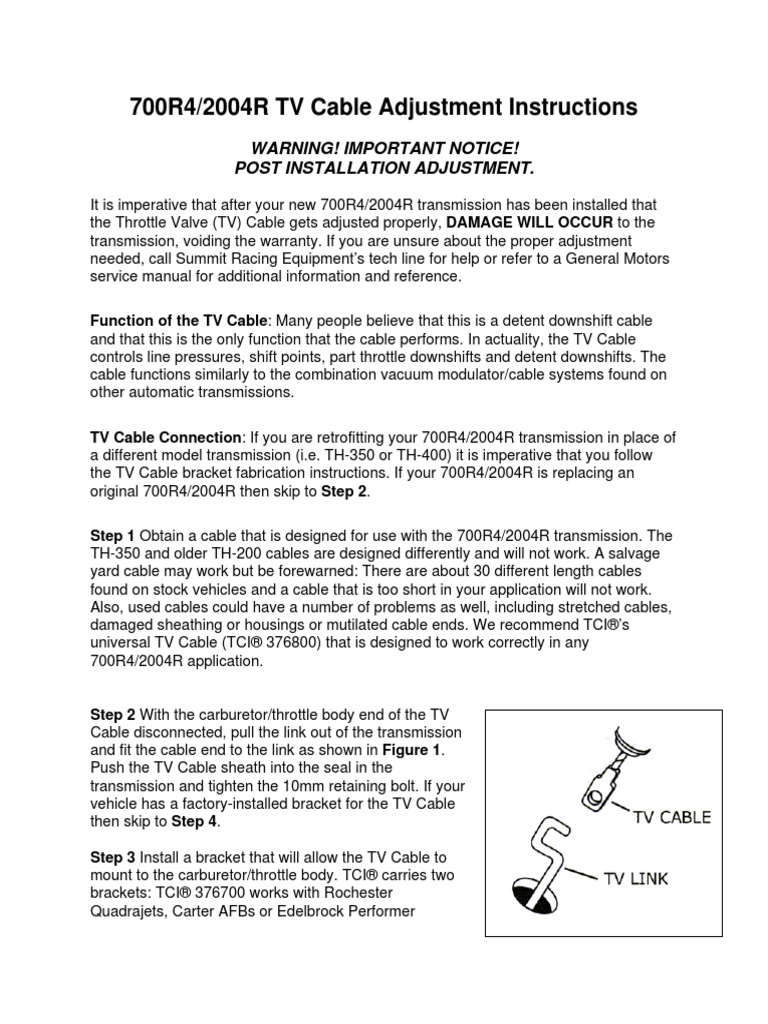 700R4/2004R TV Cable Adjustment Instructions

WARNING! IMPORTANT NOTICE!
POST INSTALLATION ADJUSTMENT.

It is imperative that after your new 700R4/2004R transmission has been installed that the Throttle Valve (TV) Cable gets adjusted properly, DAMAGE WILL OCCUR to the transmission, voiding the warranty. If you are unsure about the proper adjustment needed, call Summit Racing Equipment's tech line for help or refer to a General Motors service manual for additional information and reference.

Function of the TV Cable: Many people believe that this is a detent downshift cable and that this is the only function that the cable performs. In actuality, the TV Cable controls line pressures, shift points, part throttle downshifts and detent downshifts. The cable functions similarly to the combination vacuum modulator/cable systems found on other automatic transmissions.

TV Cable Connection: If you are retrofitting your 700R4/2004R transmission in place of a different model transmission (i.e. TH-350 or TH-400) it is imperative that you follow the TV Cable bracket fabrication instructions. If your 700R4/2004R is replacing an original 700R4/2004R then skip to Step 2.

Step 1 Obtain a cable that is designed for use with the 700R4/2004R transmission. The TH-350 and older TH-200 cables are designed differently and will not work. A salvage yard cable may work but be forewarned: There are about 30 different length cables found on stock vehicles and a cable that is too short in your application will not work. Also, used cables could have a number of problems as well, including stretched cables, damaged sheathing or housings or mutilated cable ends. We recommend TCI®'s universal TV Cable (TCI® 376800) that is designed to work correctly in any 700R4/2004R application.

Step 2 With the carburetor/throttle body end of the TV Cable disconnected, pull the link out of the transmission and fit the cable end to the link as shown in Figure 1. Push the TV Cable sheath into the seal in the transmission and tighten the 10mm retaining bolt. If your vehicle has a factory-installed bracket for the TV Cable then skip to Step 4.

Step 3 Install a bracket that will allow the TV Cable to mount to the carburetor/throttle body. TCI® carries two brackets: TCI® 376700 works with Rochester Quadrajets, Carter AFBs or Edelbrock Performer

TV CABLE

TV LINK