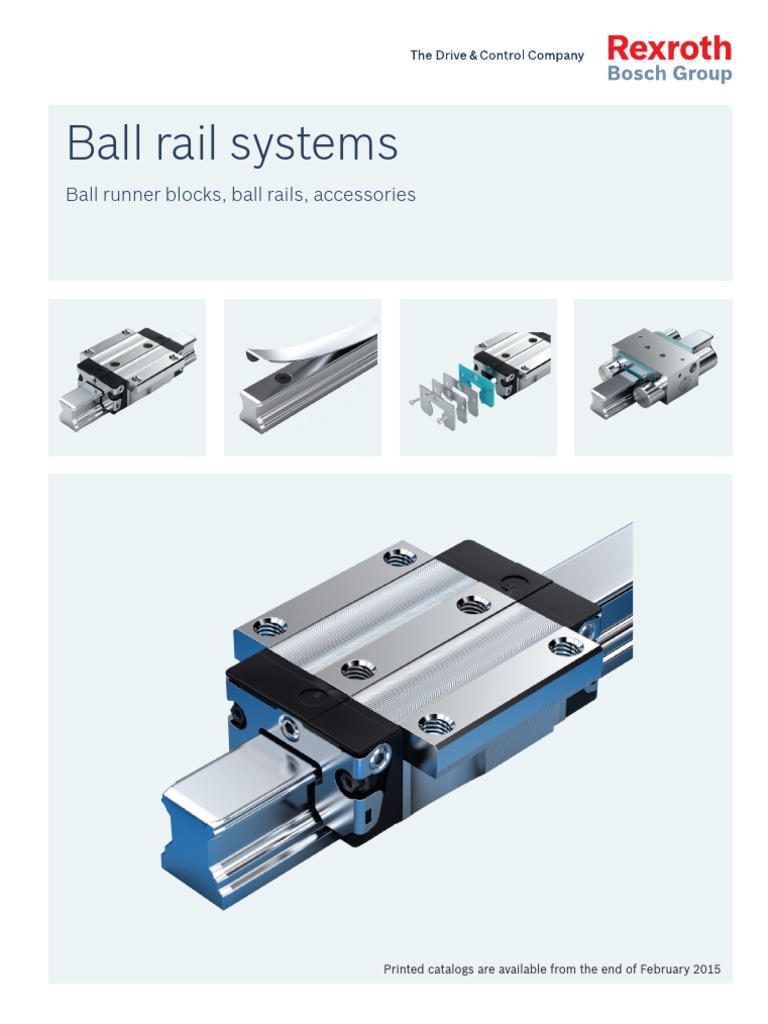 The Drive & Control Company

Rexroth
Bosch Group

Ball rail systems

Ball runner blocks, ball rails, accessories

Printed catalogs are available from the end of February 2015