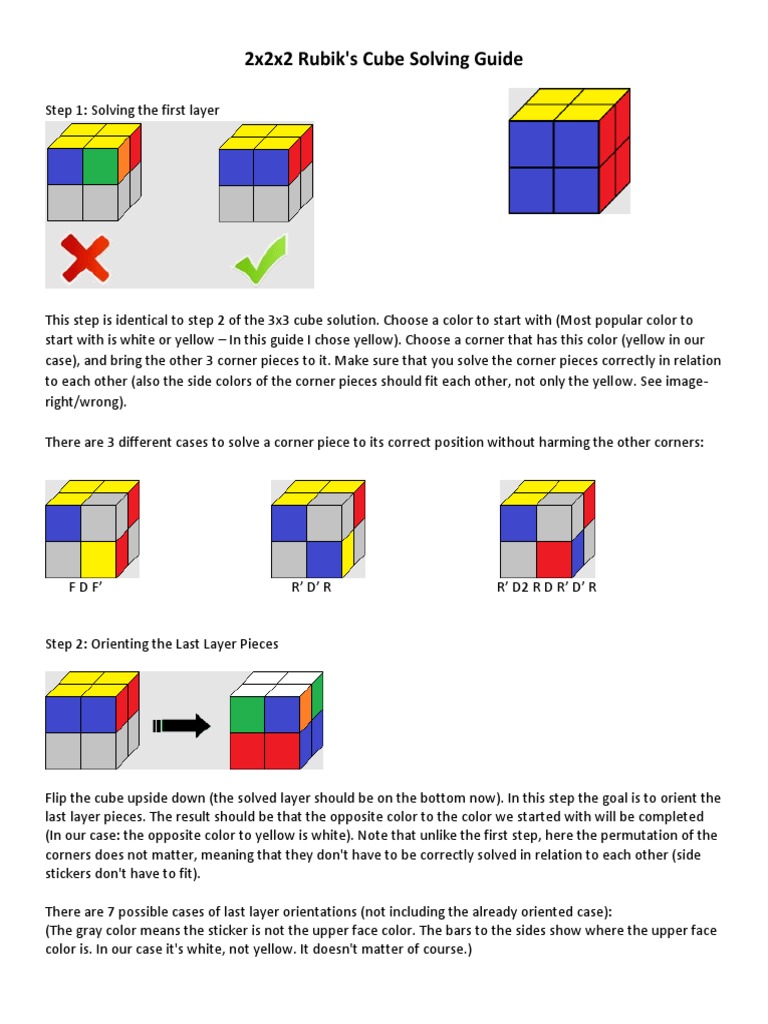 2x2x2 Rubik's Cube Solving Guide

Step 1: Solving the first layer

This step is identical to step 2 of the 3x3 cube solution. Choose a color to start with (Most popular color to start with is white or yellow – In this guide I chose yellow). Choose a corner that has this color (yellow in our case), and bring the other 3 corner pieces to it. Make sure that you solve the corner pieces correctly in relation to each other (also the side colors of the corner pieces should fit each other, not only the yellow. See image-right/wrong).

There are 3 different cases to solve a corner piece to its correct position without harming the other corners:

F D F'

R' D' R

R' D2 R D R' D' R

Step 2: Orienting the Last Layer Pieces

Flip the cube upside down (the solved layer should be on the bottom now). In this step the goal is to orient the last layer pieces. The result should be that the opposite color to the color we started with will be completed (In our case: the opposite color to yellow is white). Note that unlike the first step, here the permutation of the corners does not matter, meaning that they don't have to be correctly solved in relation to each other (side stickers don't have to fit).

There are 7 possible cases of last layer orientations (not including the already oriented case):
(The gray color means the sticker is not the upper face color. The bars to the sides show where the upper face color is. In our case it's white, not yellow. It doesn't matter of course.)