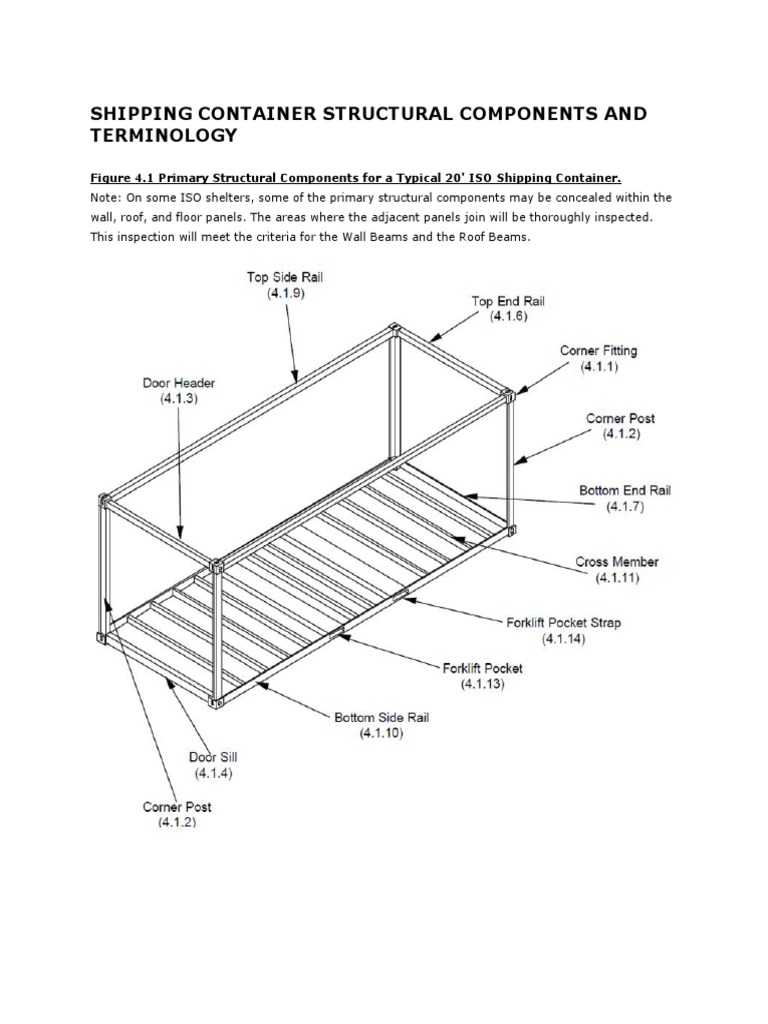 SHIPPING CONTAINER STRUCTURAL COMPONENTS AND TERMINOLOGY

Figure 4.1 Primary Structural Components for a Typical 20' ISO Shipping Container.

Note: On some ISO shelters, some of the primary structural components may be concealed within the wall, roof, and floor panels. The areas where the adjacent panels join will be thoroughly inspected. This inspection will meet the criteria for the Wall Beams and the Roof Beams.

Top Side Rail
(4.1.9)

Top End Rail
(4.1.6)

Corner Fitting
(4.1.1)

Door Header
(4.1.3)

Corner Post
(4.1.2)

Bottom End Rail
(4.1.7)

Cross Member
(4.1.11)

Forklift Pocket Strap
(4.1.14)

Forklift Pocket
(4.1.13)

Bottom Side Rail
(4.1.10)

Door Sill
(4.1.4)

Corner Post
(4.1.2)