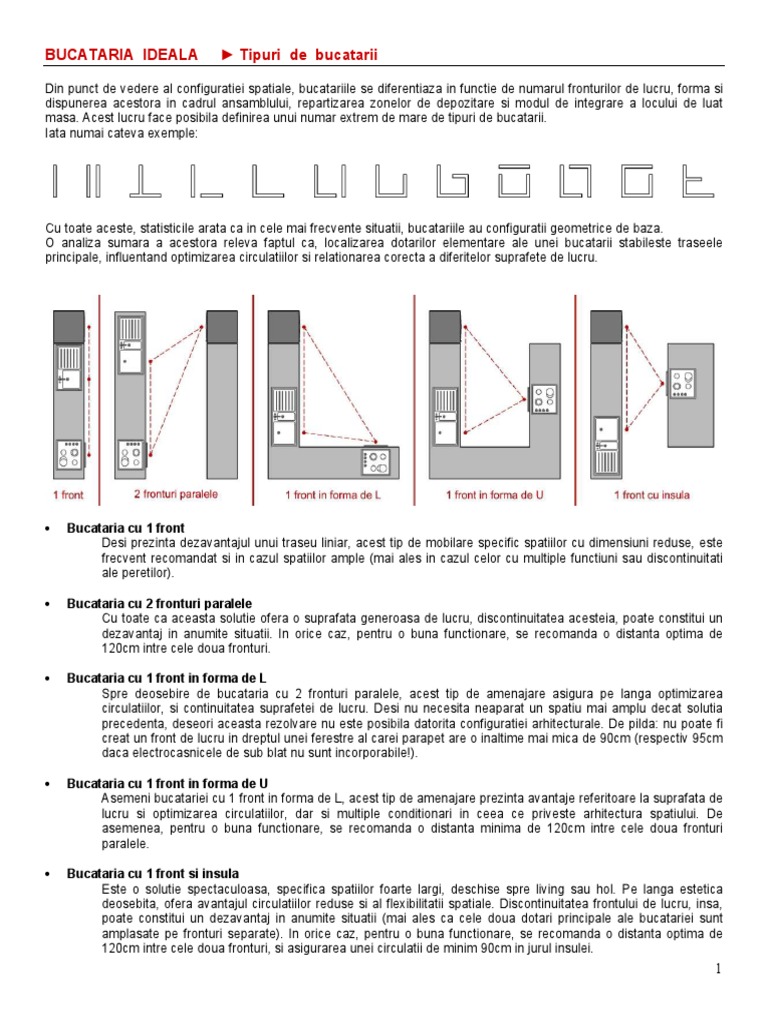 BUCATARIA IDEALA ► Tipuri de bucatarii

Din punct de vedere al configuratiei spatiale, bucatariile se diferentiaza in functie de numarul fronturilor de lucru, forma si dispunerea acestora in cadrul ansamblului, repartizarea zonelor de depozitare si modul de integrare a locului de luat masa. Acest lucru face posibila definirea unui numar extrem de mare de tipuri de bucatarii.
Iata numai cateva exemple:

Cu toate aceste, statisticile arata ca in cele mai frecvente situatii, bucatariile au configuratii geometrice de baza.
O analiza sumara a acestora releva faptul ca, localizarea dotarilor elementare ale unei bucatarii stabileste traseele principale, influentand optimizarea circulatiilor si relationarea corecta a diferitelor suprafete de lucru.

1 front
2 fronturi paralele
1 front in forma de L
1 front in forma de U
1 front cu insula

• Bucataria cu 1 front
Desi prezinta dezavantajul unui traseu liniar, acest tip de mobilare specific spatiilor cu dimensiuni reduse, este frecvent recomandat si in cazul spatiilor ample (mai ales in cazul celor cu multiple functiuni sau discontinuitati ale peretilor).

• Bucataria cu 2 fronturi paralele
Cu toate ca aceasta solutie ofera o suprafata generoasa de lucru, discontinuitatea acesteia, poate constitui un dezavantaj in anumite situatii. In orice caz, pentru o buna functionare, se recomanda o distanta optima de 120cm intre cele doua fronturi.

• Bucataria cu 1 front in forma de L
Spre deosebire de bucataria cu 2 fronturi paralele, acest tip de amenajare asigura pe langa optimizarea circulatiilor, si continuitatea suprafetei de lucru. Desi nu necesita neaparat un spatiu mai amplu decat solutia precedenta, deseori aceasta rezolvare nu este posibila datorita configuratiei arhitecturale. De pilda: nu poate fi creat un front de lucru in dreptul unei ferestre al carei parapet are o inaltime mai mica de 90cm (respectiv 95cm daca electrocasnicele de sub blat nu sunt incorporabile!).

• Bucataria cu 1 front in forma de U
Asemeni bucatariei cu 1 front in forma de L, acest tip de amenajare prezinta avantaje referitoare la suprafata de lucru si optimizarea circulatiilor, dar si multiple conditionari in ceea ce priveste arhitectura spatiului. De asemenea, pentru o buna functionare, se recomanda o distanta minima de 120cm intre cele doua fronturi paralele.

• Bucataria cu 1 front si insula
Este o solutie spectaculoasa, specifica spatiilor foarte largi, deschise spre living sau hol. Pe langa estetica deosebita, ofera avantajul circulatiilor reduse si al flexibilitatii spatiale. Discontinuitatea frontului de lucru, insa, poate constitui un dezavantaj in anumite situatii (mai ales ca cele doua dotari principale ale bucatariei sunt amplasate pe fronturi separate). In orice caz, pentru o buna functionare, se recomanda o distanta optima de 120cm intre cele doua fronturi, si asigurarea unei circulatii de minim 90cm in jurul insulei.

1