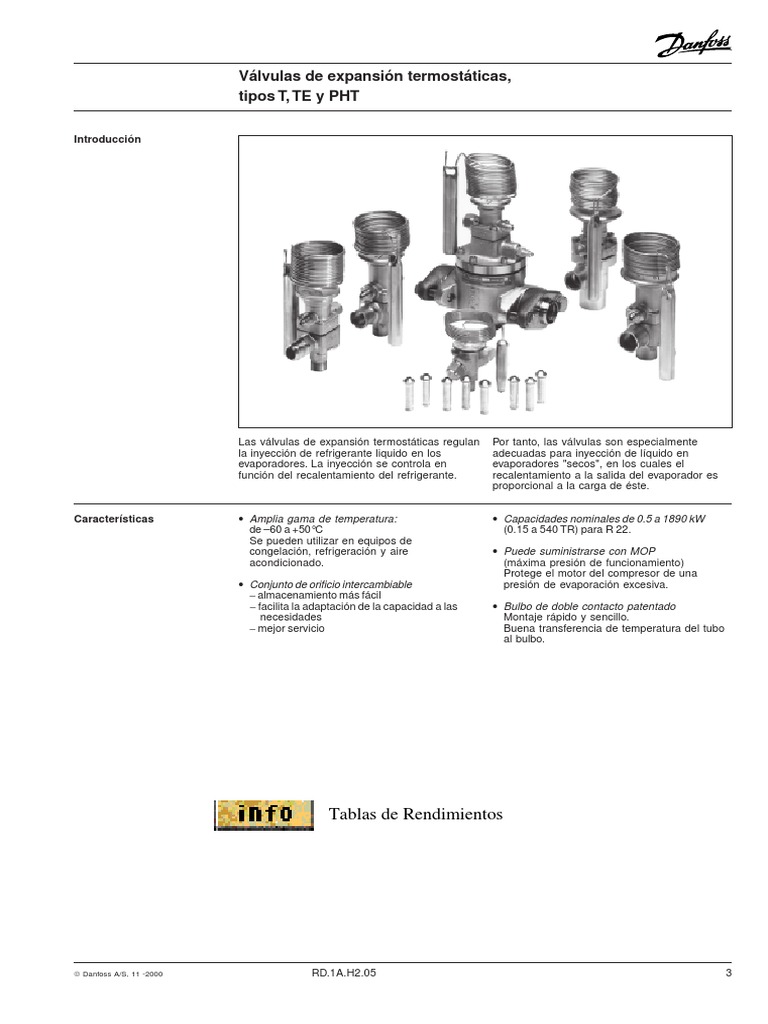 Danfoss

Válvulas de expansión termostáticas, tipos T, TE y PHT

Introducción

Las válvulas de expansión termostáticas regulan la inyección de refrigerante líquido en los evaporadores. La inyección se controla en función del recalentamiento del refrigerante.

Por tanto, las válvulas son especialmente adecuadas para inyección de líquido en evaporadores "secos", en los cuales el recalentamiento a la salida del evaporador es proporcional a la carga de éste.

Características

• Amplia gama de temperatura:
de –60 a +50°C
Se pueden utilizar en equipos de congelación, refrigeración y aire acondicionado.

• Conjunto de orificio intercambiable
– almacenamiento más fácil
– facilita la adaptación de la capacidad a las necesidades
– mejor servicio

• Capacidades nominales de 0.5 a 1890 kW (0.15 a 540 TR) para R 22.

• Puede suministrarse con MOP
(máxima presión de funcionamiento)
Protege el motor del compresor de una presión de evaporación excesiva.

• Bulbo de doble contacto patentado
Montaje rápido y sencillo.
Buena transferencia de temperatura del tubo al bulbo.

info Tablas de Rendimientos

© Danfoss A/S, 11 -2000 RD.1A.H2.05 3