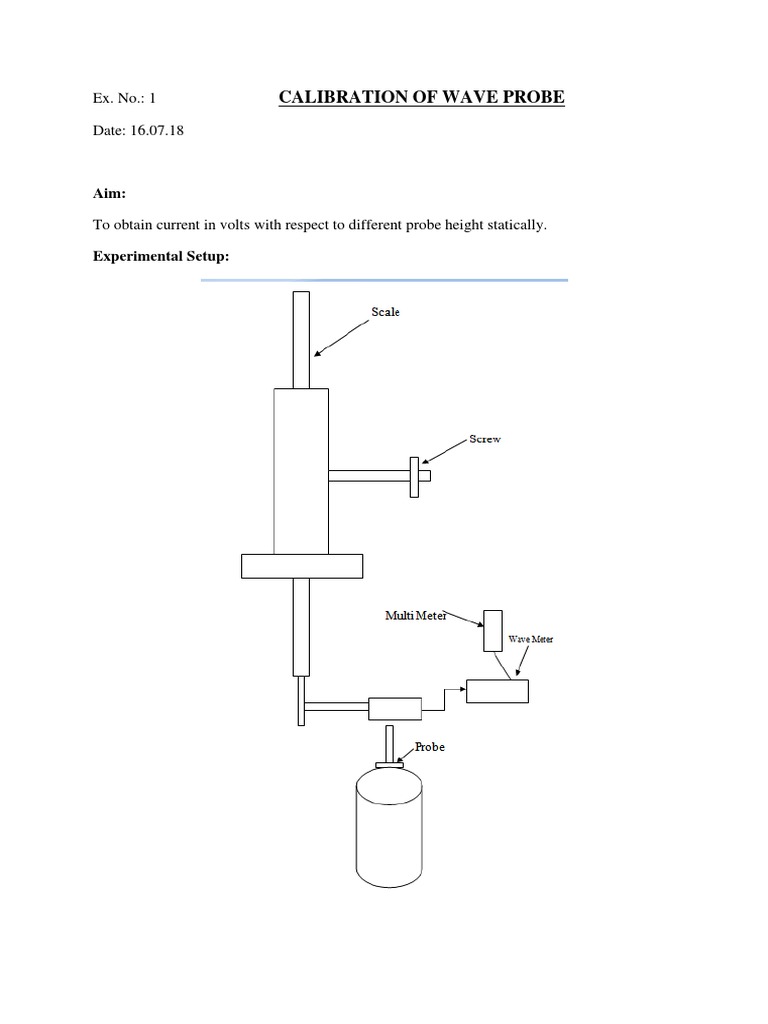 Ex. No.: 1 CALIBRATION OF WAVE PROBE

Date: 16.07.18

Aim:

To obtain current in volts with respect to different probe height statically.

Experimental Setup:

Scale

Screw

Multi Meter

Wave Meter

Probe