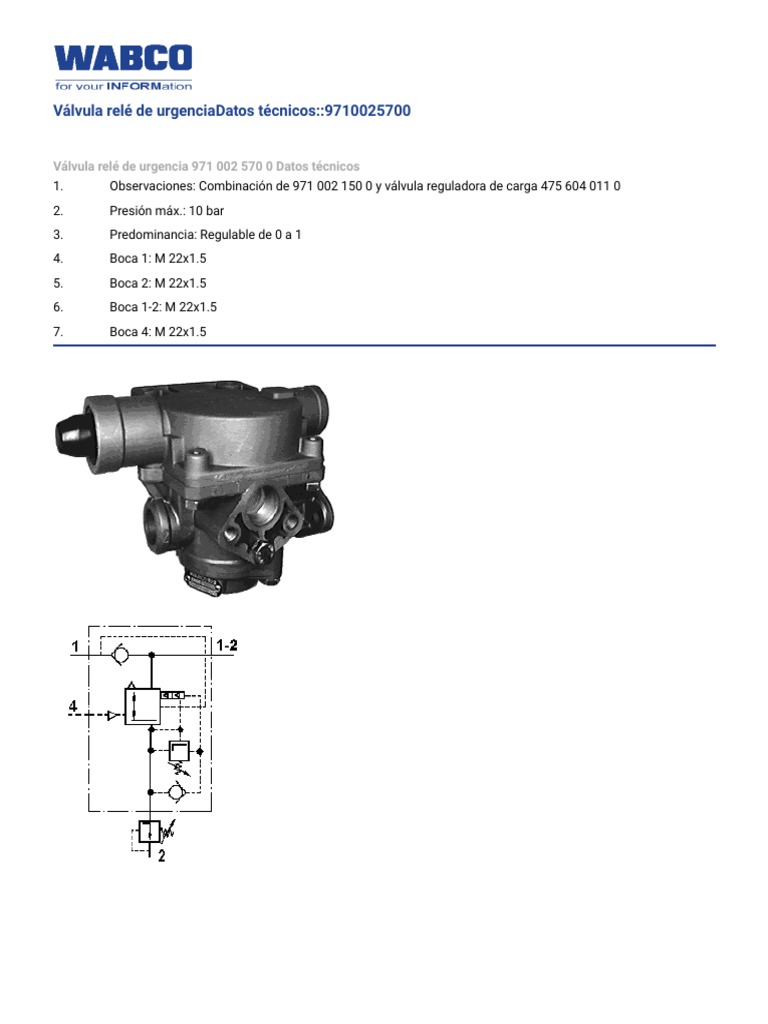 WABCO
for your INFORMation

Válvula relé de urgenciaDatos técnicos::9710025700

Válvula relé de urgencia 971 002 570 0 Datos técnicos

1. Observaciones: Combinación de 971 002 150 0 y válvula reguladora de carga 475 604 011 0
2. Presión máx.: 10 bar
3. Predominancia: Regulable de 0 a 1
4. Boca 1: M 22x1.5
5. Boca 2: M 22x1.5
6. Boca 1-2: M 22x1.5
7. Boca 4: M 22x1.5

1
1-2
4
2