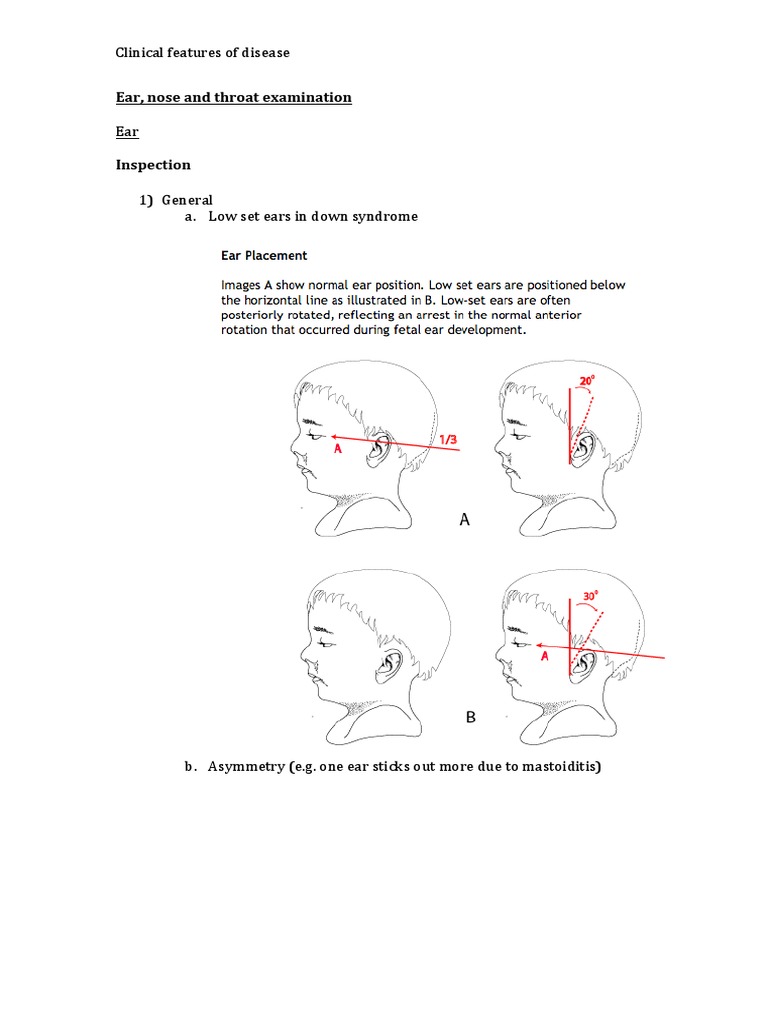 Clinical features of disease

Ear, nose and throat examination

Ear

Inspection

1) General
a. Low set ears in down syndrome

Ear Placement

Images A show normal ear position. Low set ears are positioned below the horizontal line as illustrated in B. Low-set ears are often posteriorly rotated, reflecting an arrest in the normal anterior rotation that occurred during fetal ear development.

A
1/3
20°
A

30°
A
B

b. Asymmetry (e.g. one ear sticks out more due to mastoiditis)