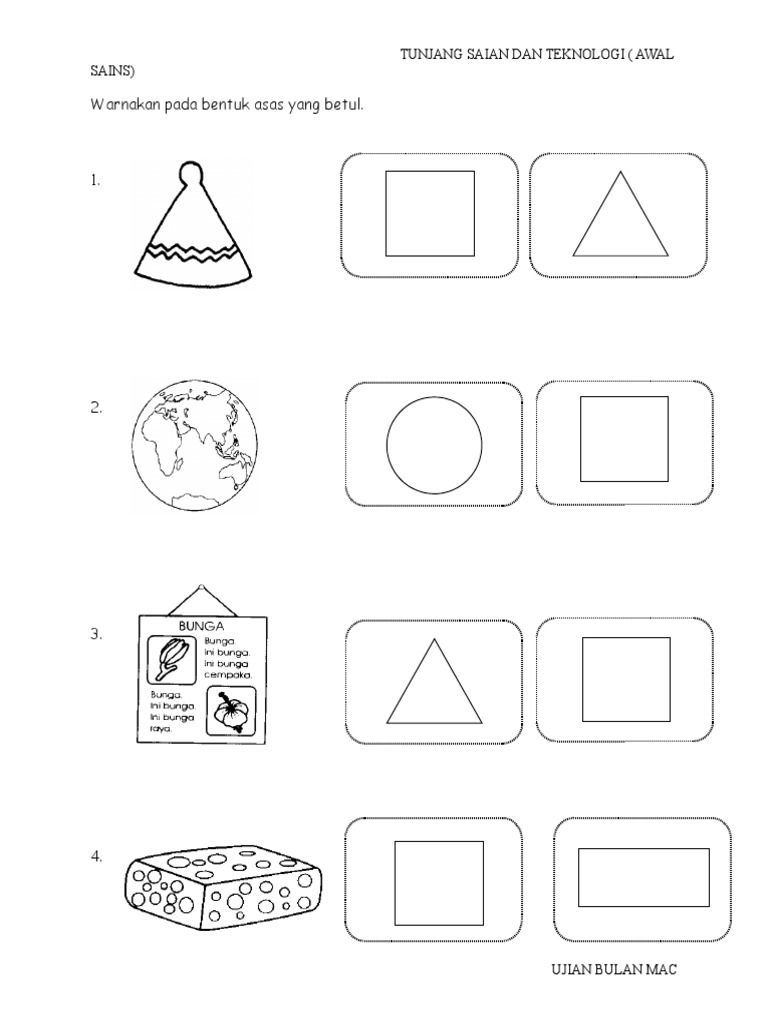 TUNJANG SAIAN DAN TEKNOLOGI ( AWAL SAINS)

Warnakan pada bentuk asas yang betul.

1.

2.

3.

BUNGA

Bunga.
Ini bunga.
Ini bunga cempaka.

Bunga.
Ini bunga.
Ini bunga raya.

4.

UJIAN BULAN MAC