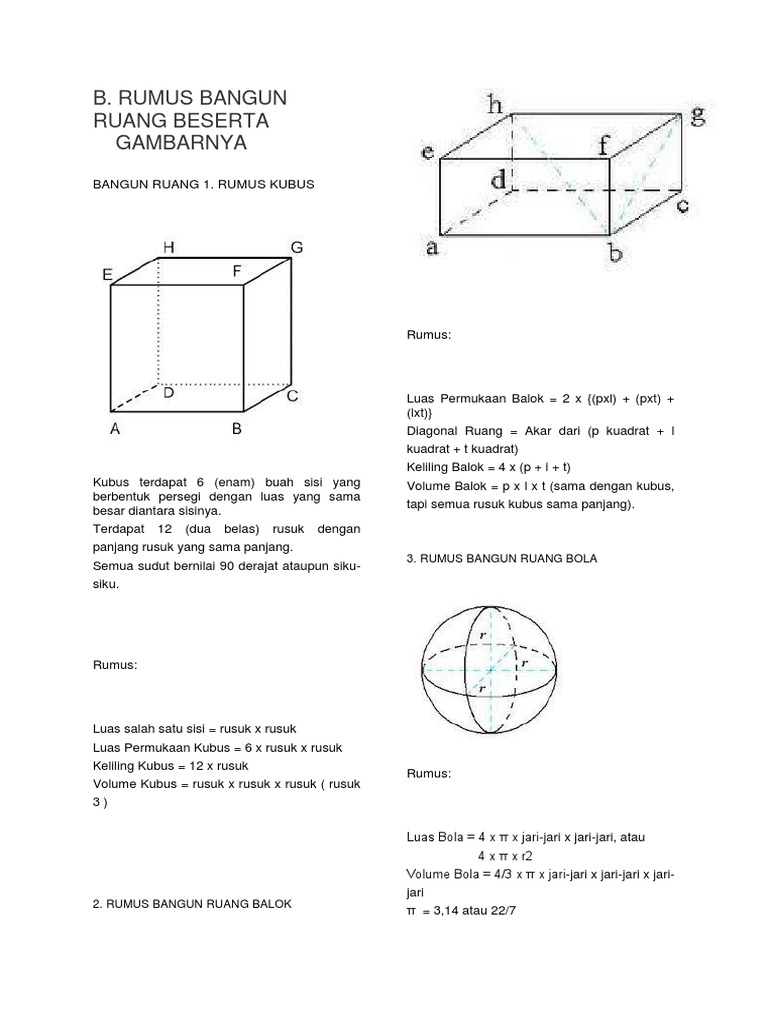 B. RUMUS BANGUN RUANG BESERTA GAMBARNYA

BANGUN RUANG 1. RUMUS KUBUS

H G E F D C A B

Kubus terdapat 6 (enam) buah sisi yang berbentuk persegi dengan luas yang sama besar diantara sisinya.

Terdapat 12 (dua belas) rusuk dengan panjang rusuk yang sama panjang.

Semua sudut bernilai 90 derajat ataupun siku-siku.

Rumus:

Luas salah satu sisi = rusuk x rusuk
Luas Permukaan Kubus = 6 x rusuk x rusuk
Keliling Kubus = 12 x rusuk
Volume Kubus = rusuk x rusuk x rusuk ( rusuk 3 )

2. RUMUS BANGUN RUANG BALOK

h g e f d c a b

Rumus:

Luas Permukaan Balok = 2 x {(pxl) + (pxt) + (lxt)}
Diagonal Ruang = Akar dari (p kuadrat + l kuadrat + t kuadrat)
Keliling Balok = 4 x (p + l + t)
Volume Balok = p x l x t (sama dengan kubus, tapi semua rusuk kubus sama panjang).

3. RUMUS BANGUN RUANG BOLA

r r r

Rumus:

Luas Bola = 4 x π x jari-jari x jari-jari, atau
4 x π x r2
Volume Bola = 4/3 x π x jari-jari x jari-jari x jari-jari
π = 3,14 atau 22/7