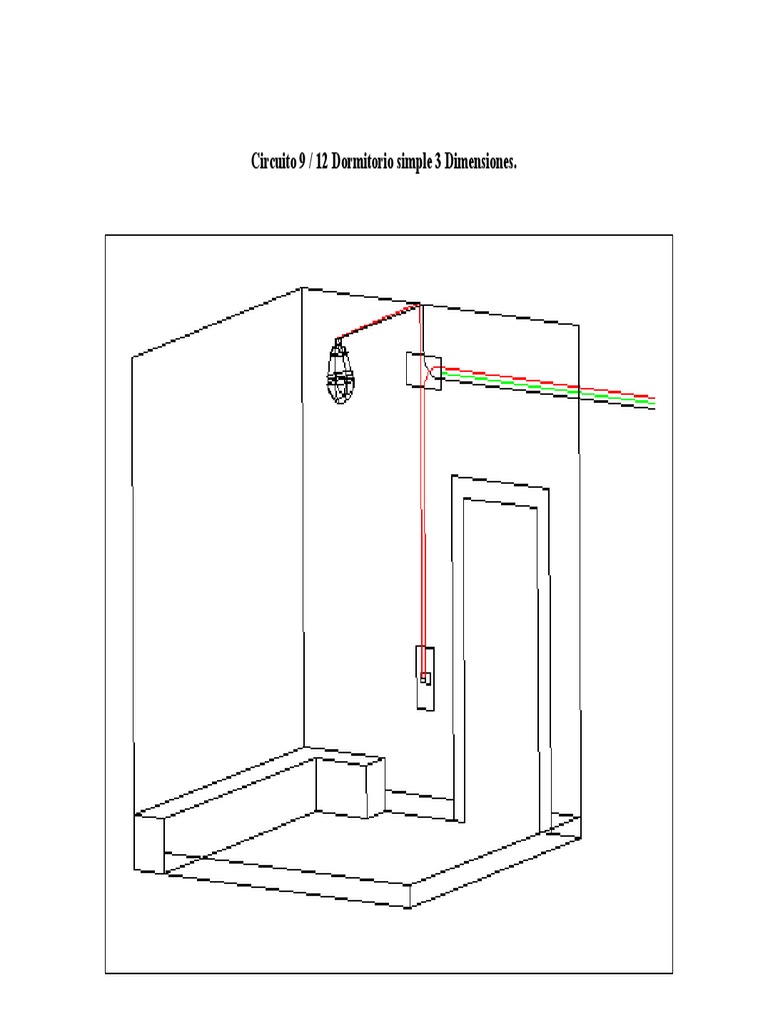 Circuito 9 / 12 Dormitorio simple 3 Dimensiones.