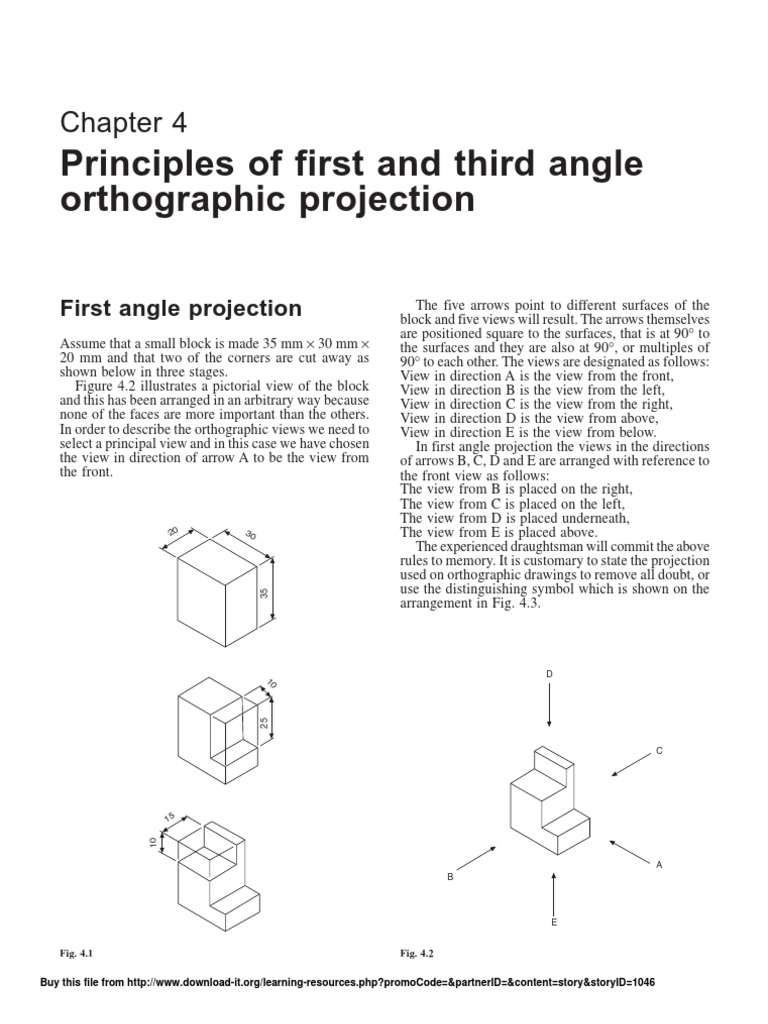 Chapter 4

Principles of first and third angle orthographic projection

First angle projection

Assume that a small block is made 35 mm × 30 mm × 20 mm and that two of the corners are cut away as shown below in three stages.

Figure 4.2 illustrates a pictorial view of the block and this has been arranged in an arbitrary way because none of the faces are more important than the others. In order to describe the orthographic views we need to select a principal view and in this case we have chosen the view in direction of arrow A to be the view from the front.

20
30
35
10
25
15
10

Fig. 4.1

The five arrows point to different surfaces of the block and five views will result. The arrows themselves are positioned square to the surfaces, that is at 90° to the surfaces and they are also at 90°, or multiples of 90° to each other. The views are designated as follows:
View in direction A is the view from the front,
View in direction B is the view from the left,
View in direction C is the view from the right,
View in direction D is the view from above,
View in direction E is the view from below.

In first angle projection the views in the directions of arrows B, C, D and E are arranged with reference to the front view as follows:
The view from B is placed on the right,
The view from C is placed on the left,
The view from D is placed underneath,
The view from E is placed above.

The experienced draughtsman will commit the above rules to memory. It is customary to state the projection used on orthographic drawings to remove all doubt, or use the distinguishing symbol which is shown on the arrangement in Fig. 4.3.

D
C
A
B
E

Fig. 4.2

Buy this file from http://www.download-it.org/learning-resources.php?promoCode=&partnerID=&content=story&storyID=1046