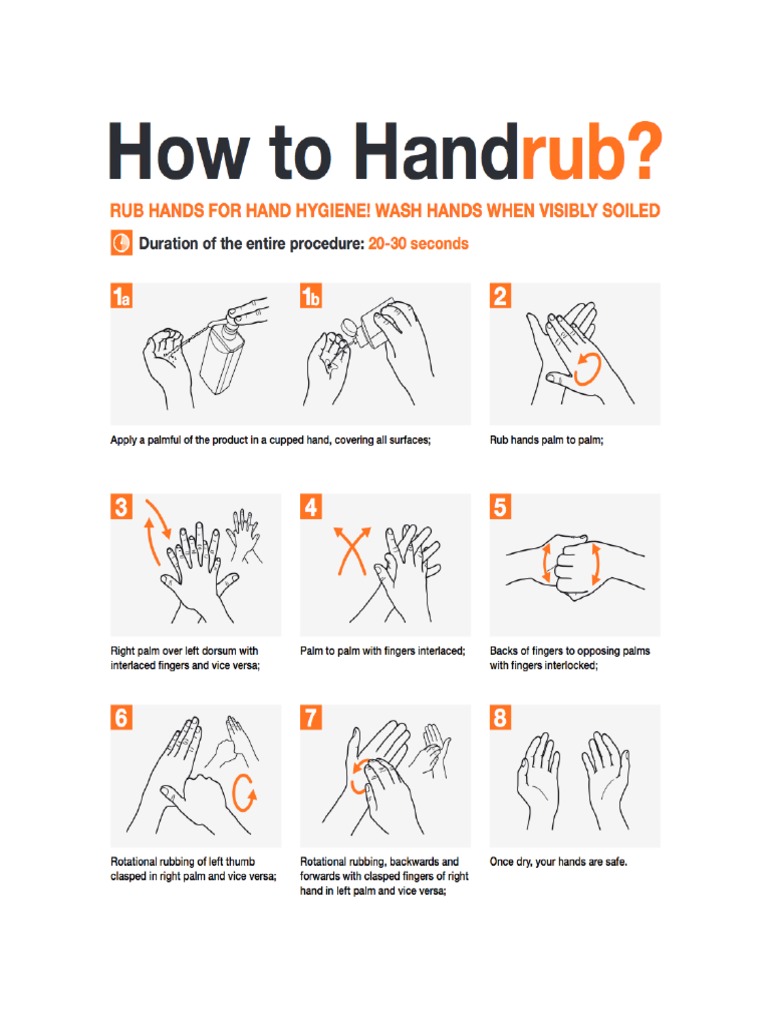 How to Handrub?

RUB HANDS FOR HAND HYGIENE! WASH HANDS WHEN VISIBLY SOILED

Duration of the entire procedure: 20-30 seconds

1a

1b

Apply a palmful of the product in a cupped hand, covering all surfaces;

2

Rub hands palm to palm;

3

Right palm over left dorsum with interlaced fingers and vice versa;

4

Palm to palm with fingers interlaced;

5

Backs of fingers to opposing palms with fingers interlocked;

6

Rotational rubbing of left thumb clasped in right palm and vice versa;

7

Rotational rubbing, backwards and forwards with clasped fingers of right hand in left palm and vice versa;

8

Once dry, your hands are safe.