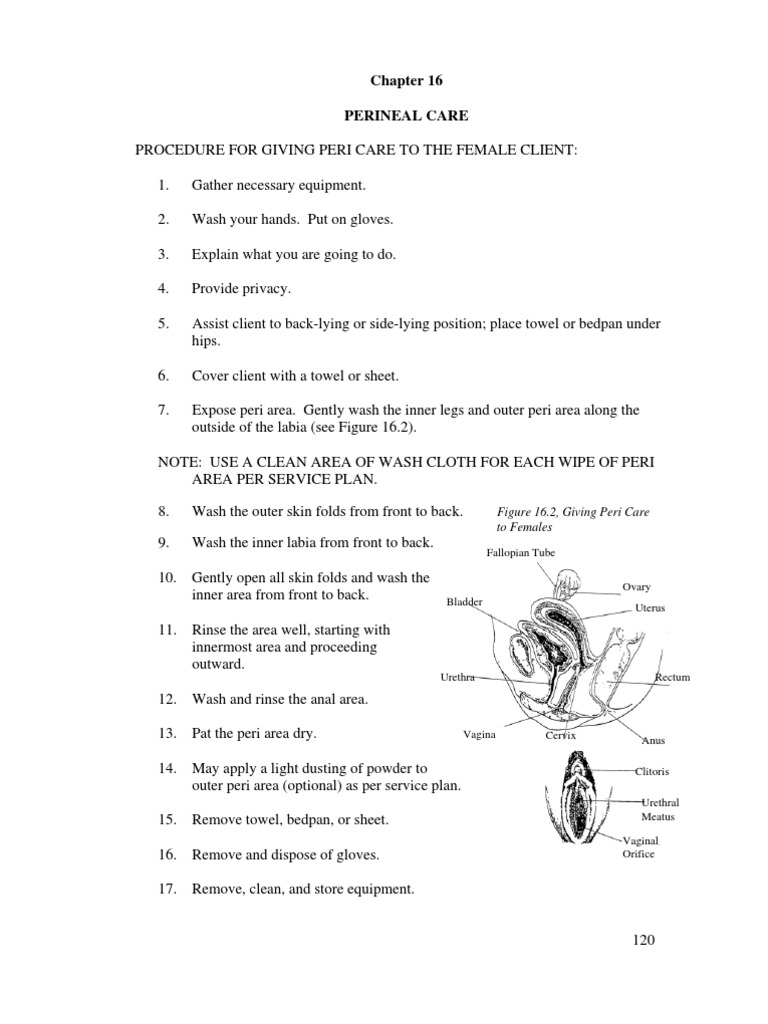 Chapter 16

PERINEAL CARE

PROCEDURE FOR GIVING PERI CARE TO THE FEMALE CLIENT:

1. Gather necessary equipment.

2. Wash your hands. Put on gloves.

3. Explain what you are going to do.

4. Provide privacy.

5. Assist client to back-lying or side-lying position; place towel or bedpan under hips.

6. Cover client with a towel or sheet.

7. Expose peri area. Gently wash the inner legs and outer peri area along the outside of the labia (see Figure 16.2).

NOTE: USE A CLEAN AREA OF WASH CLOTH FOR EACH WIPE OF PERI AREA PER SERVICE PLAN.

8. Wash the outer skin folds from front to back.

9. Wash the inner labia from front to back.

10. Gently open all skin folds and wash the inner area from front to back.

11. Rinse the area well, starting with innermost area and proceeding outward.

12. Wash and rinse the anal area.

13. Pat the peri area dry.

14. May apply a light dusting of powder to outer peri area (optional) as per service plan.

15. Remove towel, bedpan, or sheet.

16. Remove and dispose of gloves.

17. Remove, clean, and store equipment.

Figure 16.2, Giving Peri Care to Females

Fallopian Tube
Ovary
Bladder
Uterus
Urethra
Rectum
Vagina
Cervix
Anus
Clitoris
Urethral Meatus
Vaginal Orifice

120