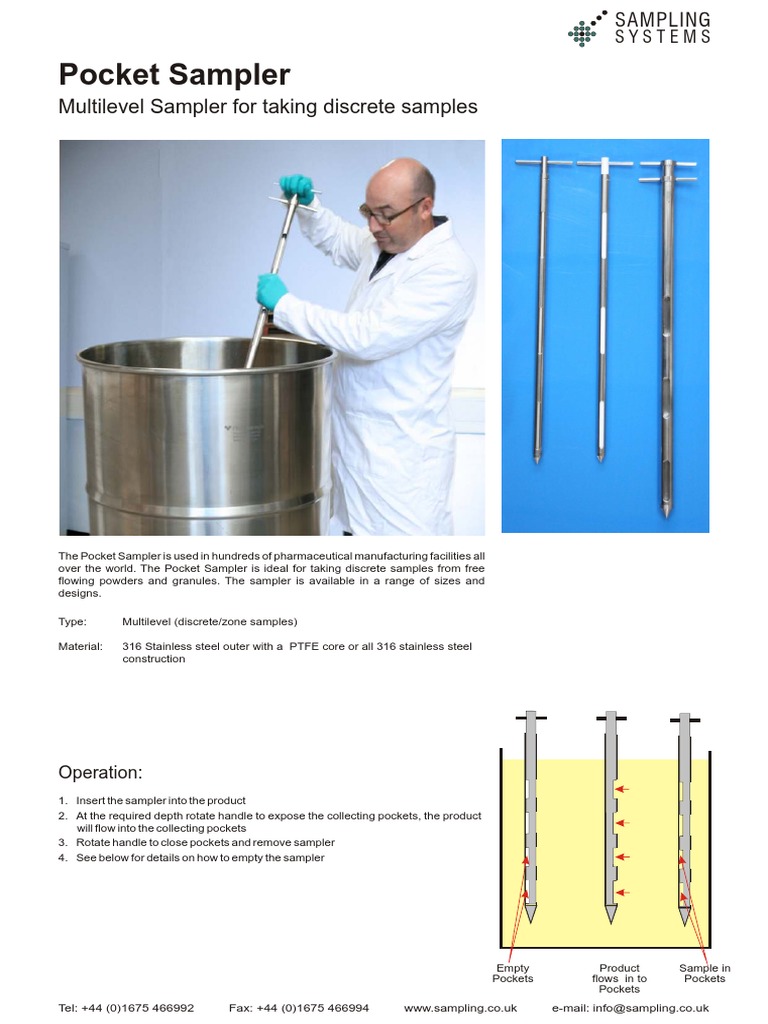 SAMPLING SYSTEMS

Pocket Sampler

Multilevel Sampler for taking discrete samples

The Pocket Sampler is used in hundreds of pharmaceutical manufacturing facilities all over the world. The Pocket Sampler is ideal for taking discrete samples from free flowing powders and granules. The sampler is available in a range of sizes and designs.

Type: Multilevel (discrete/zone samples)

Material: 316 Stainless steel outer with a PTFE core or all 316 stainless steel construction

Operation:

1. Insert the sampler into the product
2. At the required depth rotate handle to expose the collecting pockets, the product will flow into the collecting pockets
3. Rotate handle to close pockets and remove sampler
4. See below for details on how to empty the sampler

Empty Pockets

Product flows in to Pockets

Sample in Pockets

Tel: +44 (0)1675 466992 Fax: +44 (0)1675 466994 www.sampling.co.uk e-mail: info@sampling.co.uk