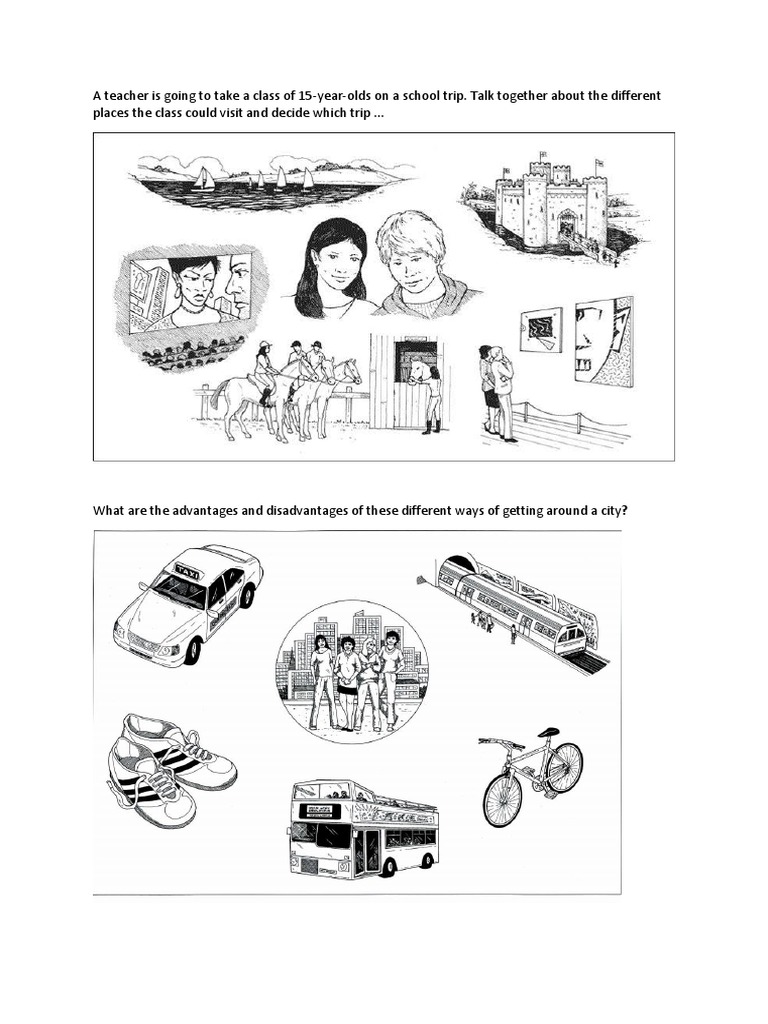 A teacher is going to take a class of 15-year-olds on a school trip. Talk together about the different places the class could visit and decide which trip ...

What are the advantages and disadvantages of these different ways of getting around a city?

TAXI