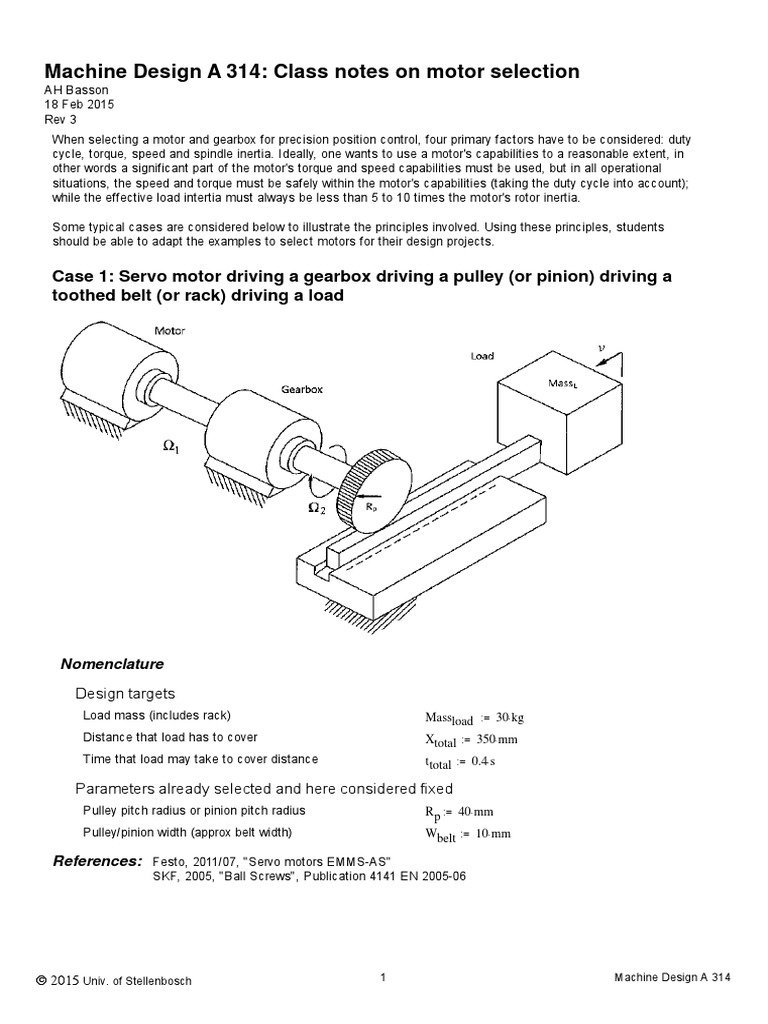 Machine Design A 314: Class notes on motor selection
AH Basson
18 Feb 2015
Rev 3

When selecting a motor and gearbox for precision position control, four primary factors have to be considered: duty cycle, torque, speed and spindle inertia. Ideally, one wants to use a motor's capabilities to a reasonable extent, in other words a significant part of the motor's torque and speed capabilities must be used, but in all operational situations, the speed and torque must be safely within the motor's capabilities (taking the duty cycle into account); while the effective load intertia must always be less than 5 to 10 times the motor's rotor inertia.

Some typical cases are considered below to illustrate the principles involved. Using these principles, students should be able to adapt the examples to select motors for their design projects.

Case 1: Servo motor driving a gearbox driving a pulley (or pinion) driving a toothed belt (or rack) driving a load

Motor
Gearbox
Load
$v$
$Mass_L$
$\Omega_1$
$\Omega_2$
$R_p$

Nomenclature

Design targets

Load mass (includes rack) $Mass_{load} := 30 \cdot kg$

Distance that load has to cover $X_{total} := 350 \cdot mm$

Time that load may take to cover distance $t_{total} := 0.4 \cdot s$

Parameters already selected and here considered fixed

Pulley pitch radius or pinion pitch radius $R_p := 40 \cdot mm$

Pulley/pinion width (approx belt width) $W_{belt} := 10 \cdot mm$

References: Festo, 2011/07, "Servo motors EMMS-AS"
SKF, 2005, "Ball Screws", Publication 4141 EN 2005-06

© 2015 Univ. of Stellenbosch
1
Machine Design A 314