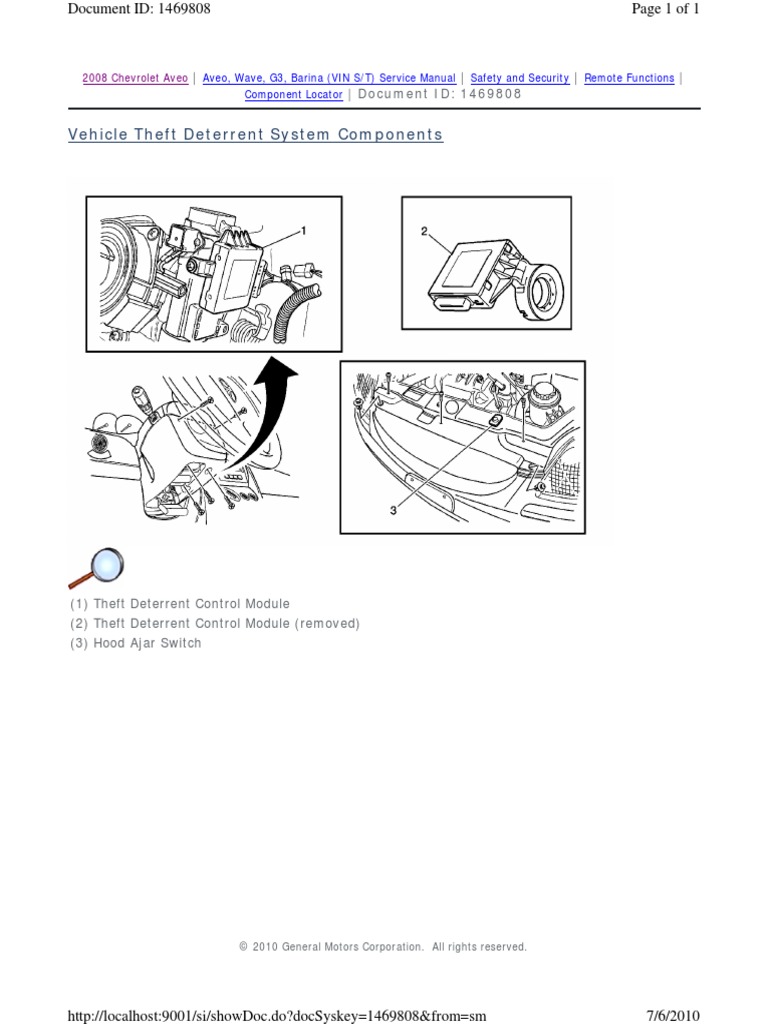 Document ID: 1469808

Page 1 of 1

2008 Chevrolet Aveo | Aveo, Wave, G3, Barina (VIN S/T) Service Manual | Safety and Security | Remote Functions | Component Locator | Document ID: 1469808

Vehicle Theft Deterrent System Components

1

2

3

(1) Theft Deterrent Control Module
(2) Theft Deterrent Control Module (removed)
(3) Hood Ajar Switch

© 2010 General Motors Corporation. All rights reserved.

http://localhost:9001/si/showDoc.do?docSyskey=1469808&from=sm

7/6/2010