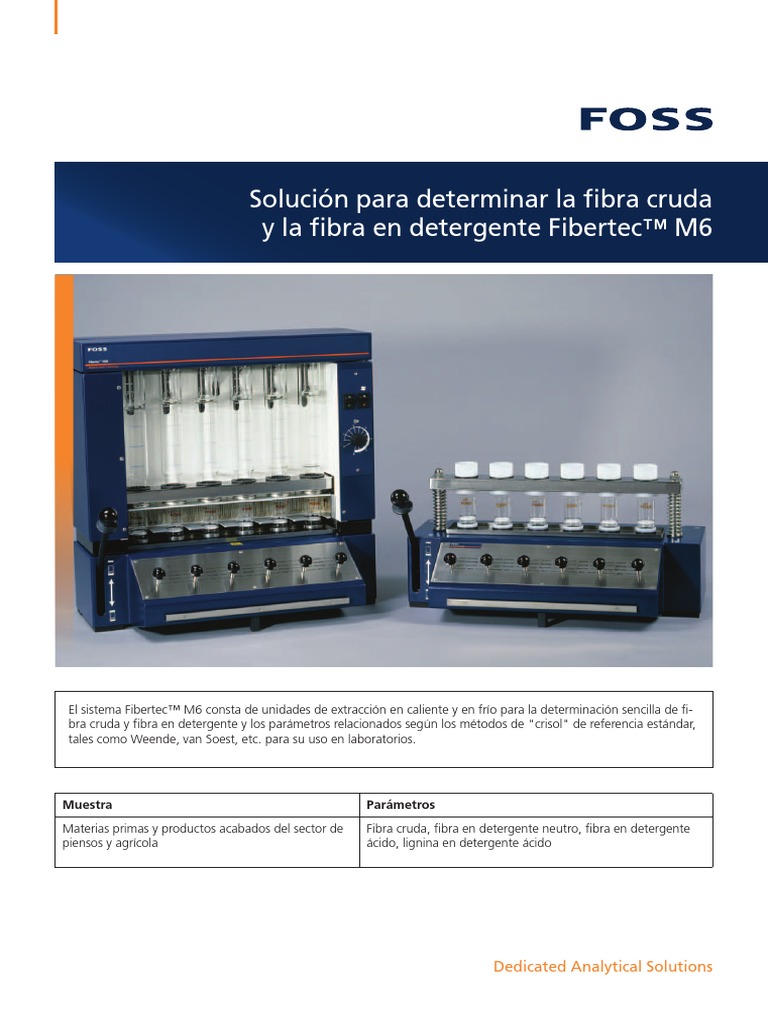 FOSS

Solución para determinar la fibra cruda y la fibra en detergente Fibertec™ M6

FOSS

El sistema Fibertec™ M6 consta de unidades de extracción en caliente y en frío para la determinación sencilla de fibra cruda y fibra en detergente y los parámetros relacionados según los métodos de "crisol" de referencia estándar, tales como Weende, van Soest, etc. para su uso en laboratorios.

| Muestra | Parámetros |
|---|---|
| Materias primas y productos acabados del sector de piensos y agrícola | Fibra cruda, fibra en detergente neutro, fibra en detergente ácido, lignina en detergente ácido |

Dedicated Analytical Solutions