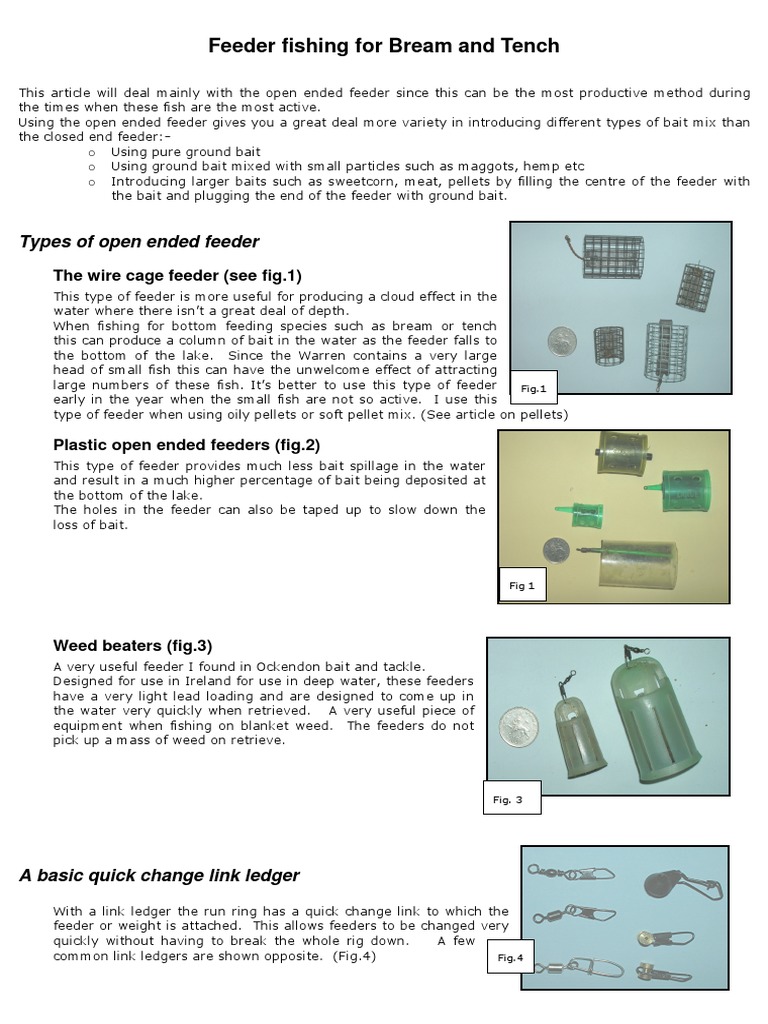 Feeder fishing for Bream and Tench

This article will deal mainly with the open ended feeder since this can be the most productive method during the times when these fish are the most active.
Using the open ended feeder gives you a great deal more variety in introducing different types of bait mix than the closed end feeder:-

o Using pure ground bait
o Using ground bait mixed with small particles such as maggots, hemp etc
o Introducing larger baits such as sweetcorn, meat, pellets by filling the centre of the feeder with the bait and plugging the end of the feeder with ground bait.

Types of open ended feeder

The wire cage feeder (see fig.1)

This type of feeder is more useful for producing a cloud effect in the water where there isn't a great deal of depth.
When fishing for bottom feeding species such as bream or tench this can produce a column of bait in the water as the feeder falls to the bottom of the lake. Since the Warren contains a very large head of small fish this can have the unwelcome effect of attracting large numbers of these fish. It's better to use this type of feeder early in the year when the small fish are not so active. I use this type of feeder when using oily pellets or soft pellet mix. (See article on pellets)

Fig.1

Plastic open ended feeders (fig.2)

This type of feeder provides much less bait spillage in the water and result in a much higher percentage of bait being deposited at the bottom of the lake.
The holes in the feeder can also be taped up to slow down the loss of bait.

Fig 1

Weed beaters (fig.3)

A very useful feeder I found in Ockendon bait and tackle.
Designed for use in Ireland for use in deep water, these feeders have a very light lead loading and are designed to come up in the water very quickly when retrieved. A very useful piece of equipment when fishing on blanket weed. The feeders do not pick up a mass of weed on retrieve.

Fig. 3

A basic quick change link ledger

With a link ledger the run ring has a quick change link to which the feeder or weight is attached. This allows feeders to be changed very quickly without having to break the whole rig down. A few common link ledgers are shown opposite. (Fig.4)

Fig.4