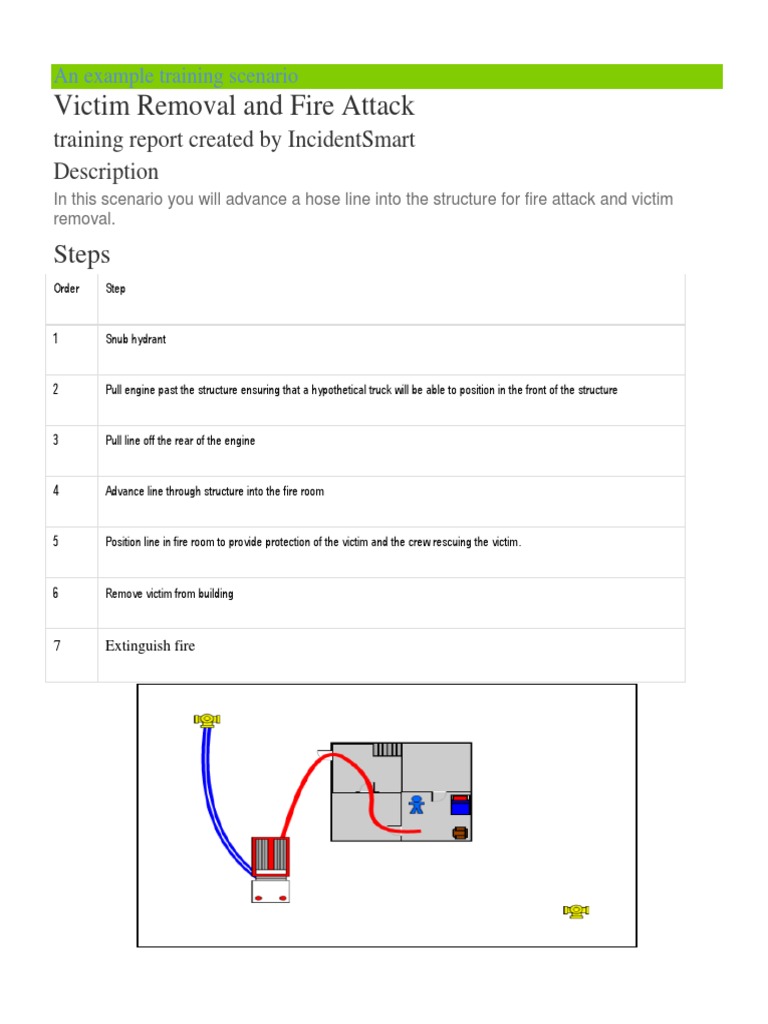 An example training scenario

Victim Removal and Fire Attack

training report created by IncidentSmart

Description

In this scenario you will advance a hose line into the structure for fire attack and victim removal.

Steps

| Order | Step |
|---|---|
| 1 | Snub hydrant |
| 2 | Pull engine past the structure ensuring that a hypothetical truck will be able to position in the front of the structure |
| 3 | Pull line off the rear of the engine |
| 4 | Advance line through structure into the fire room |
| 5 | Position line in fire room to provide protection of the victim and the crew rescuing the victim. |
| 6 | Remove victim from building |
| 7 | Extinguish fire |