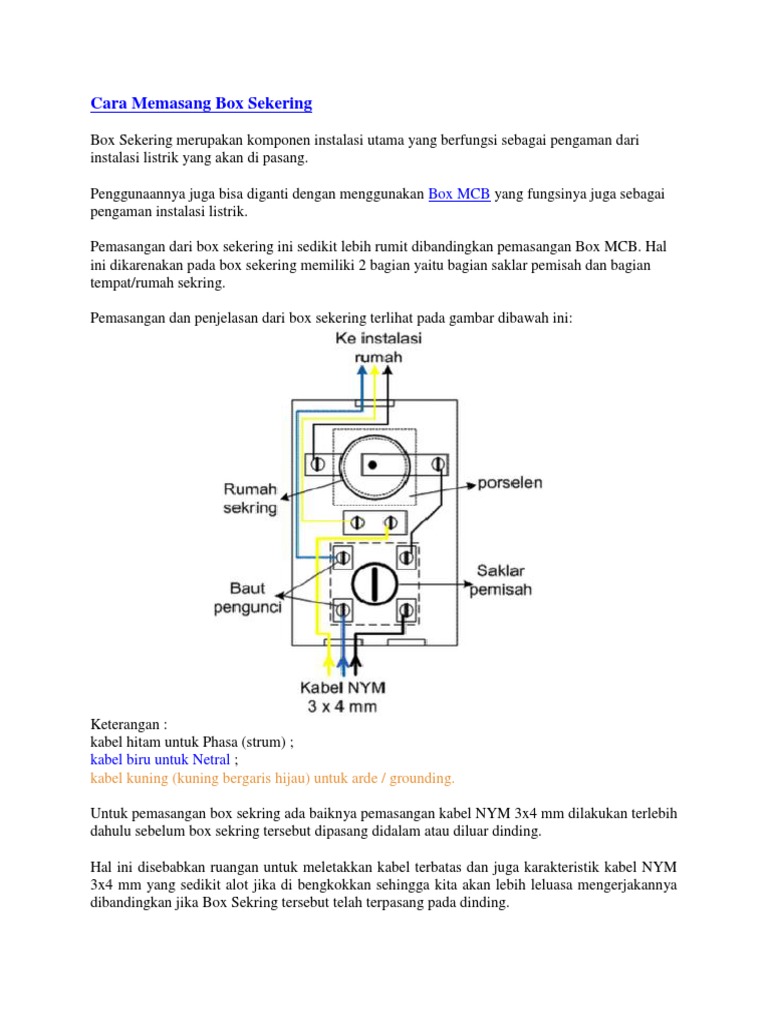 Cara Memasang Box Sekering

Box Sekering merupakan komponen instalasi utama yang berfungsi sebagai pengaman dari instalasi listrik yang akan di pasang.

Penggunaannya juga bisa diganti dengan menggunakan Box MCB yang fungsinya juga sebagai pengaman instalasi listrik.

Pemasangan dari box sekering ini sedikit lebih rumit dibandingkan pemasangan Box MCB. Hal ini dikarenakan pada box sekering memiliki 2 bagian yaitu bagian saklar pemisah dan bagian tempat/rumah sekring.

Pemasangan dan penjelasan dari box sekering terlihat pada gambar dibawah ini:

Ke instalasi rumah

Rumah sekring

porselen

Baut pengunci

Saklar pemisah

Kabel NYM 3 x 4 mm

Keterangan :
kabel hitam untuk Phasa (strum) ;
kabel biru untuk Netral ;
kabel kuning (kuning bergaris hijau) untuk arde / grounding.

Untuk pemasangan box sekring ada baiknya pemasangan kabel NYM 3x4 mm dilakukan terlebih dahulu sebelum box sekring tersebut dipasang didalam atau diluar dinding.

Hal ini disebabkan ruangan untuk meletakkan kabel terbatas dan juga karakteristik kabel NYM 3x4 mm yang sedikit alot jika di bengkokkan sehingga kita akan lebih leluasa mengerjakannya dibandingkan jika Box Sekring tersebut telah terpasang pada dinding.