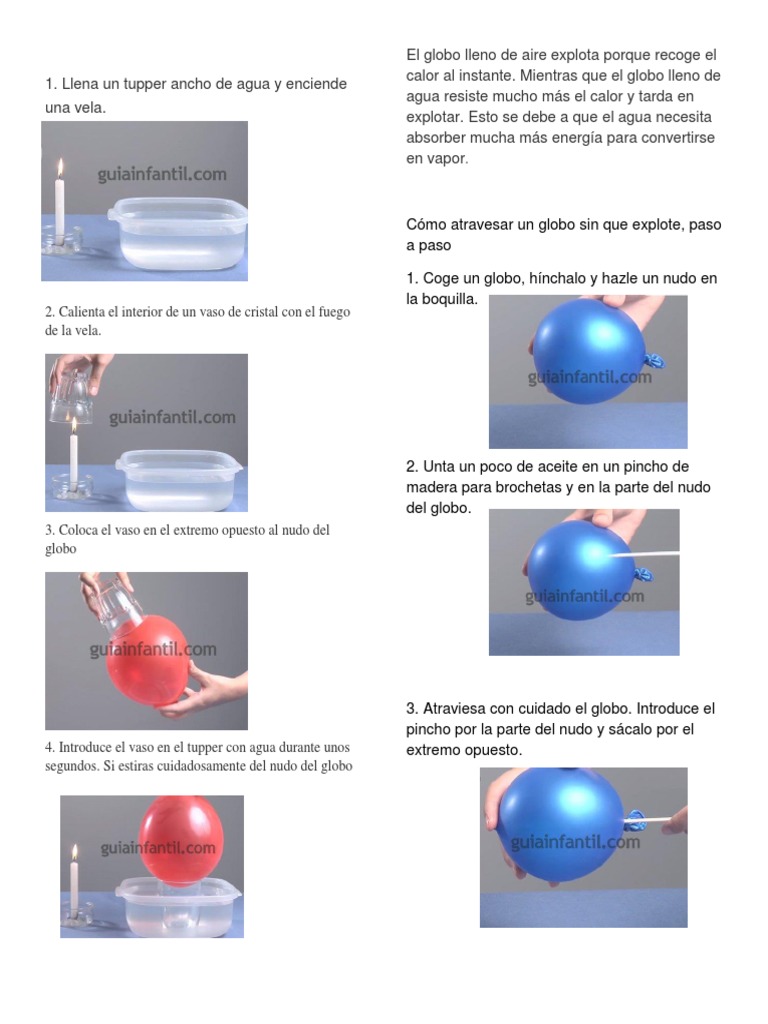 1. Llena un tupper ancho de agua y enciende una vela.

guiainfantil.com

2. Calienta el interior de un vaso de cristal con el fuego de la vela.

guiainfantil.com

3. Coloca el vaso en el extremo opuesto al nudo del globo

guiainfantil.com

4. Introduce el vaso en el tupper con agua durante unos segundos. Si estiras cuidadosamente del nudo del globo

guiainfantil.com

El globo lleno de aire explota porque recoge el calor al instante. Mientras que el globo lleno de agua resiste mucho más el calor y tarda en explotar. Esto se debe a que el agua necesita absorber mucha más energía para convertirse en vapor.

Cómo atravesar un globo sin que explote, paso a paso

1. Coge un globo, hínchalo y hazle un nudo en la boquilla.

guiainfantil.com

2. Unta un poco de aceite en un pincho de madera para brochetas y en la parte del nudo del globo.

guiainfantil.com

3. Atraviesa con cuidado el globo. Introduce el pincho por la parte del nudo y sácalo por el extremo opuesto.

guiainfantil.com