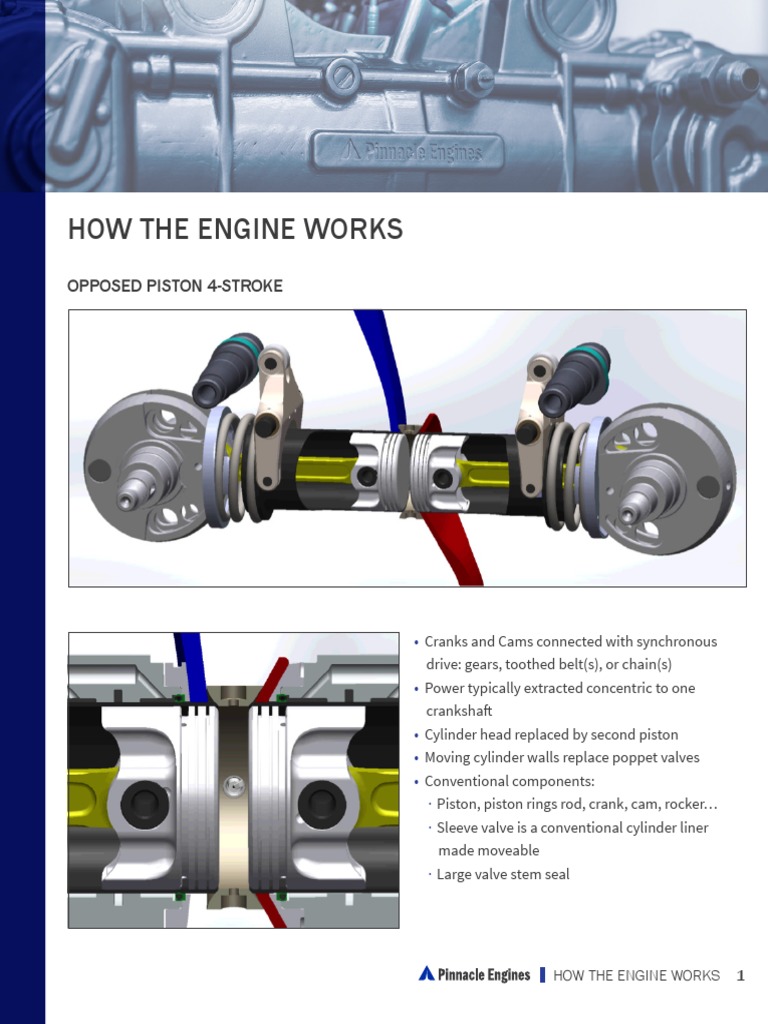 Pinnacle Engines

HOW THE ENGINE WORKS

OPPOSED PISTON 4-STROKE

• Cranks and Cams connected with synchronous drive: gears, toothed belt(s), or chain(s)
• Power typically extracted concentric to one crankshaft
• Cylinder head replaced by second piston
• Moving cylinder walls replace poppet valves
• Conventional components:
  · Piston, piston rings rod, crank, cam, rocker…
  · Sleeve valve is a conventional cylinder liner made moveable
  · Large valve stem seal

Pinnacle Engines | HOW THE ENGINE WORKS 1