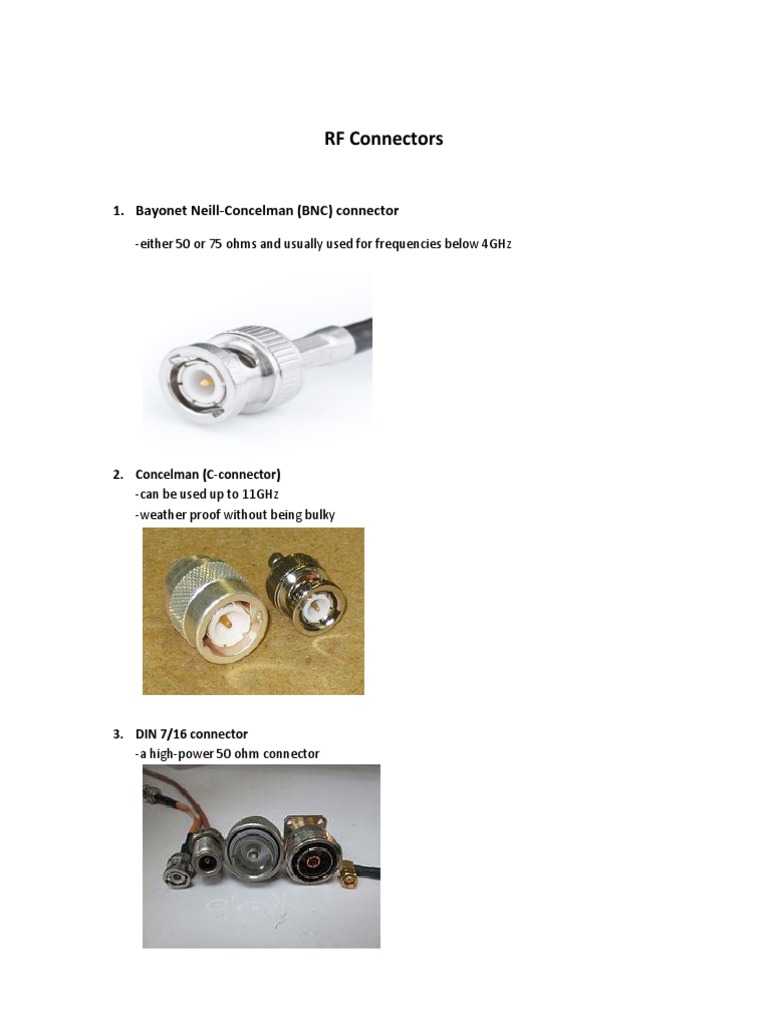 RF Connectors

1. Bayonet Neill-Concelman (BNC) connector

-either 50 or 75 ohms and usually used for frequencies below 4GHz

2. Concelman (C-connector)
-can be used up to 11GHz
-weather proof without being bulky

3. DIN 7/16 connector
-a high-power 50 ohm connector