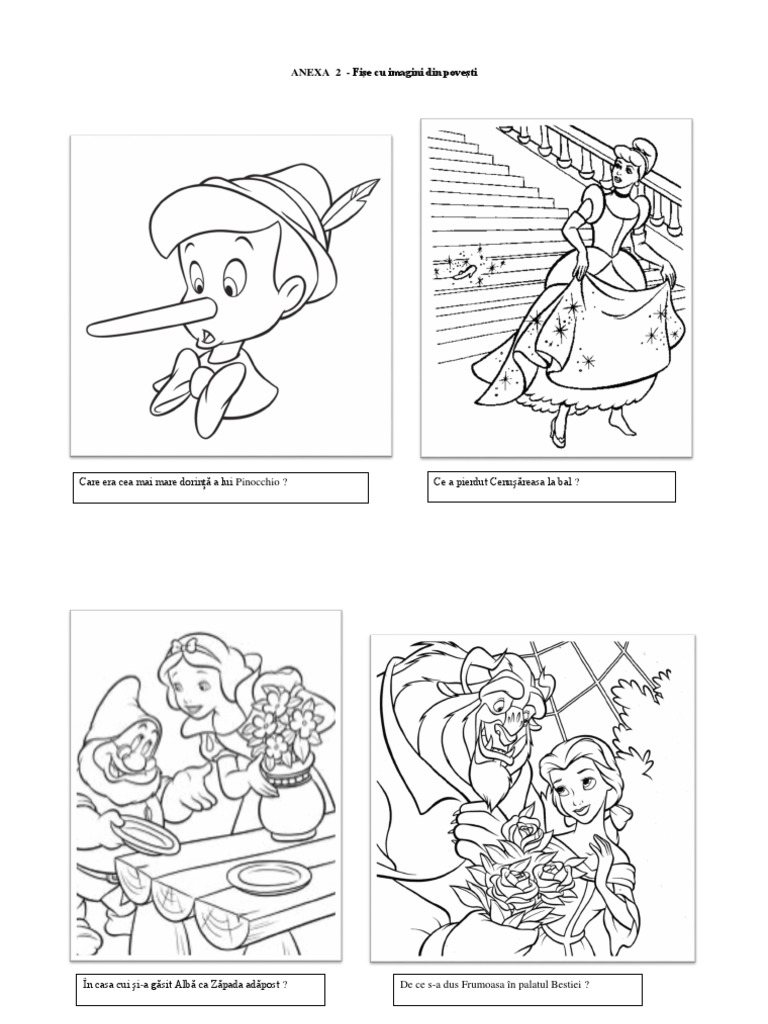 ANEXA 2 - Fișe cu imagini din povești

Care era cea mai mare dorință a lui Pinocchio ?

Ce a pierdut Cenușăreasa la bal ?

În casa cui și-a găsit Albă ca Zăpada adăpost ?

De ce s-a dus Frumoasa în palatul Bestiei ?