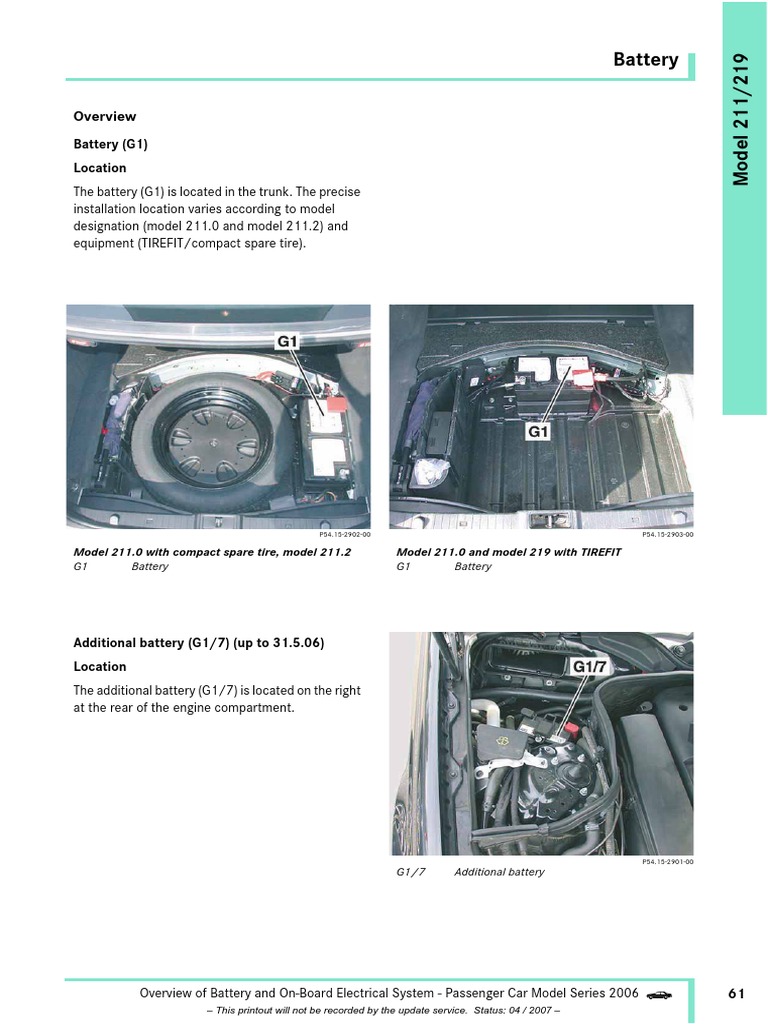 Battery

Model 211/219

Overview

Battery (G1)

Location

The battery (G1) is located in the trunk. The precise installation location varies according to model designation (model 211.0 and model 211.2) and equipment (TIREFIT/compact spare tire).

G1

P54.15-2902-00

Model 211.0 with compact spare tire, model 211.2
G1 Battery

G1

P54.15-2903-00

Model 211.0 and model 219 with TIREFIT
G1 Battery

Additional battery (G1/7) (up to 31.5.06)

Location

The additional battery (G1/7) is located on the right at the rear of the engine compartment.

G1/7

P54.15-2901-00

G1/7 Additional battery

Overview of Battery and On-Board Electrical System - Passenger Car Model Series 2006

– This printout will not be recorded by the update service. Status: 04 / 2007 –

61