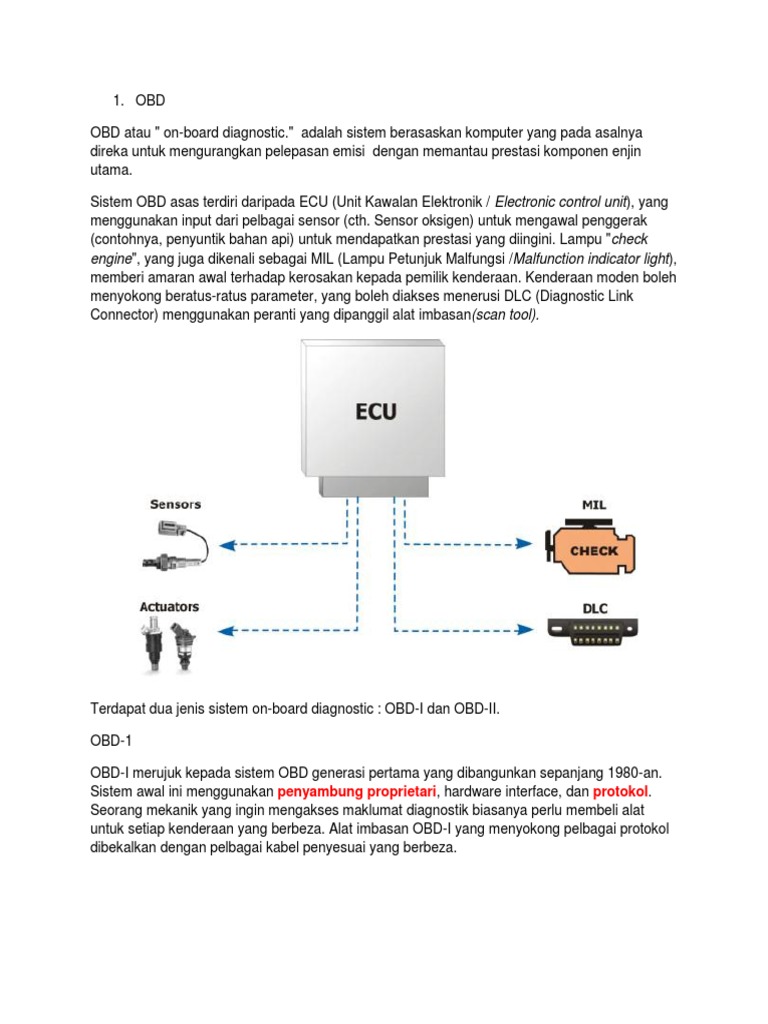 1. OBD

OBD atau " on-board diagnostic." adalah sistem berasaskan komputer yang pada asalnya direka untuk mengurangkan pelepasan emisi dengan memantau prestasi komponen enjin utama.

Sistem OBD asas terdiri daripada ECU (Unit Kawalan Elektronik / Electronic control unit), yang menggunakan input dari pelbagai sensor (cth. Sensor oksigen) untuk mengawal penggerak (contohnya, penyuntik bahan api) untuk mendapatkan prestasi yang diingini. Lampu "check engine", yang juga dikenali sebagai MIL (Lampu Petunjuk Malfungsi /Malfunction indicator light), memberi amaran awal terhadap kerosakan kepada pemilik kenderaan. Kenderaan moden boleh menyokong beratus-ratus parameter, yang boleh diakses menerusi DLC (Diagnostic Link Connector) menggunakan peranti yang dipanggil alat imbasan(scan tool).

ECU

Sensors

Actuators

MIL

CHECK

DLC

Terdapat dua jenis sistem on-board diagnostic : OBD-I dan OBD-II.

OBD-1

OBD-I merujuk kepada sistem OBD generasi pertama yang dibangunkan sepanjang 1980-an. Sistem awal ini menggunakan penyambung proprietari, hardware interface, dan protokol. Seorang mekanik yang ingin mengakses maklumat diagnostik biasanya perlu membeli alat untuk setiap kenderaan yang berbeza. Alat imbasan OBD-I yang menyokong pelbagai protokol dibekalkan dengan pelbagai kabel penyesuai yang berbeza.