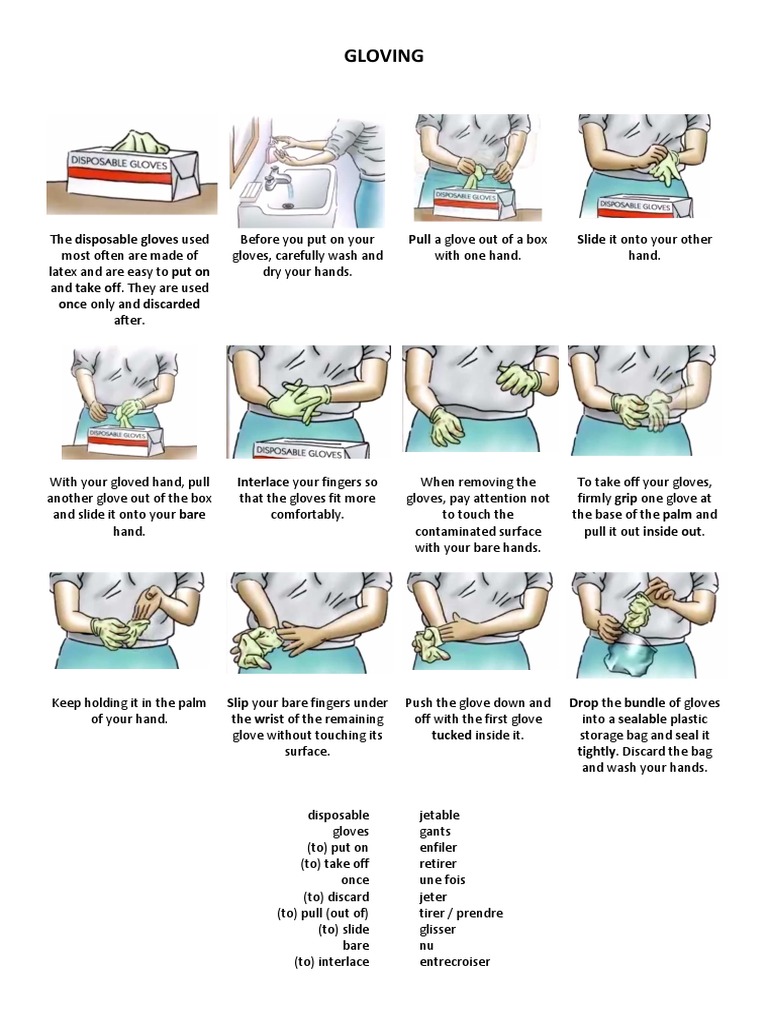 GLOVING

DISPOSABLE GLOVES

The disposable gloves used most often are made of latex and are easy to put on and take off. They are used once only and discarded after.

Before you put on your gloves, carefully wash and dry your hands.

DISPOSABLE GLOVES

Pull a glove out of a box with one hand.

DISPOSABLE GLOVES

Slide it onto your other hand.

DISPOSABLE GLOVES

With your gloved hand, pull another glove out of the box and slide it onto your bare hand.

DISPOSABLE GLOVES

Interlace your fingers so that the gloves fit more comfortably.

When removing the gloves, pay attention not to touch the contaminated surface with your bare hands.

To take off your gloves, firmly grip one glove at the base of the palm and pull it out inside out.

Keep holding it in the palm of your hand.

Slip your bare fingers under the wrist of the remaining glove without touching its surface.

Push the glove down and off with the first glove tucked inside it.

Drop the bundle of gloves into a sealable plastic storage bag and seal it tightly. Discard the bag and wash your hands.

| | |
|---|---|
| disposable | jetable |
| gloves | gants |
| (to) put on | enfiler |
| (to) take off | retirer |
| once | une fois |
| (to) discard | jeter |
| (to) pull (out of) | tirer / prendre |
| (to) slide | glisser |
| bare | nu |
| (to) interlace | entrecroiser |