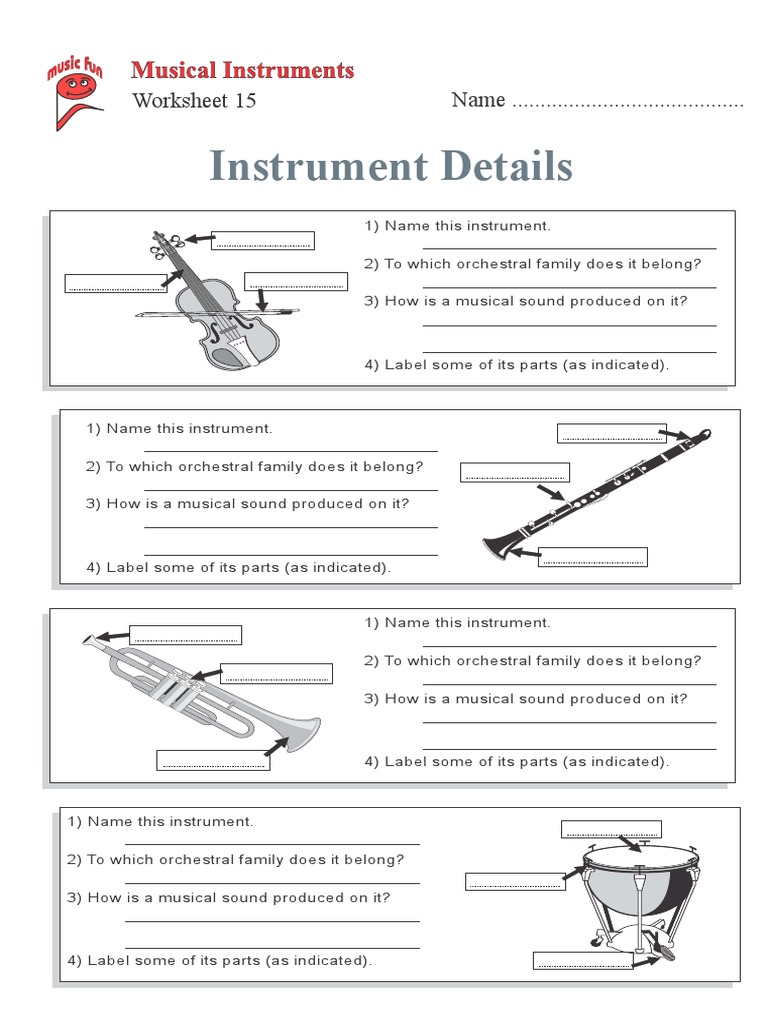 music fun

Musical Instruments
Worksheet 15

Name ........................................

Instrument Details

1) Name this instrument.

2) To which orchestral family does it belong?

3) How is a musical sound produced on it?

4) Label some of its parts (as indicated).

1) Name this instrument.

2) To which orchestral family does it belong?

3) How is a musical sound produced on it?

4) Label some of its parts (as indicated).

1) Name this instrument.

2) To which orchestral family does it belong?

3) How is a musical sound produced on it?

4) Label some of its parts (as indicated).

1) Name this instrument.

2) To which orchestral family does it belong?

3) How is a musical sound produced on it?

4) Label some of its parts (as indicated).