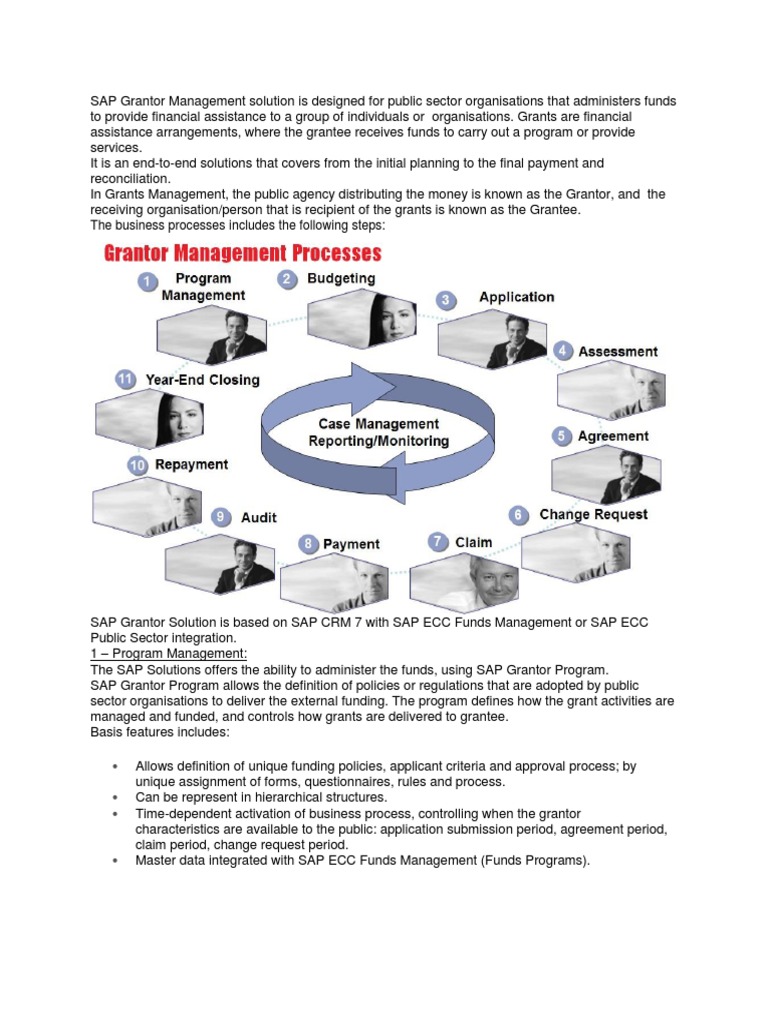 SAP Grantor Management solution is designed for public sector organisations that administers funds to provide financial assistance to a group of individuals or organisations. Grants are financial assistance arrangements, where the grantee receives funds to carry out a program or provide services.
It is an end-to-end solutions that covers from the initial planning to the final payment and reconciliation.
In Grants Management, the public agency distributing the money is known as the Grantor, and the receiving organisation/person that is recipient of the grants is known as the Grantee.
The business processes includes the following steps:

Grantor Management Processes

1 Program Management
2 Budgeting
3 Application
4 Assessment
5 Agreement
6 Change Request
7 Claim
8 Payment
9 Audit
10 Repayment
11 Year-End Closing

Case Management Reporting/Monitoring

SAP Grantor Solution is based on SAP CRM 7 with SAP ECC Funds Management or SAP ECC Public Sector integration.
1 – Program Management:
The SAP Solutions offers the ability to administer the funds, using SAP Grantor Program.
SAP Grantor Program allows the definition of policies or regulations that are adopted by public sector organisations to deliver the external funding. The program defines how the grant activities are managed and funded, and controls how grants are delivered to grantee.
Basis features includes:

• Allows definition of unique funding policies, applicant criteria and approval process; by unique assignment of forms, questionnaires, rules and process.
• Can be represent in hierarchical structures.
• Time-dependent activation of business process, controlling when the grantor characteristics are available to the public: application submission period, agreement period, claim period, change request period.
• Master data integrated with SAP ECC Funds Management (Funds Programs).