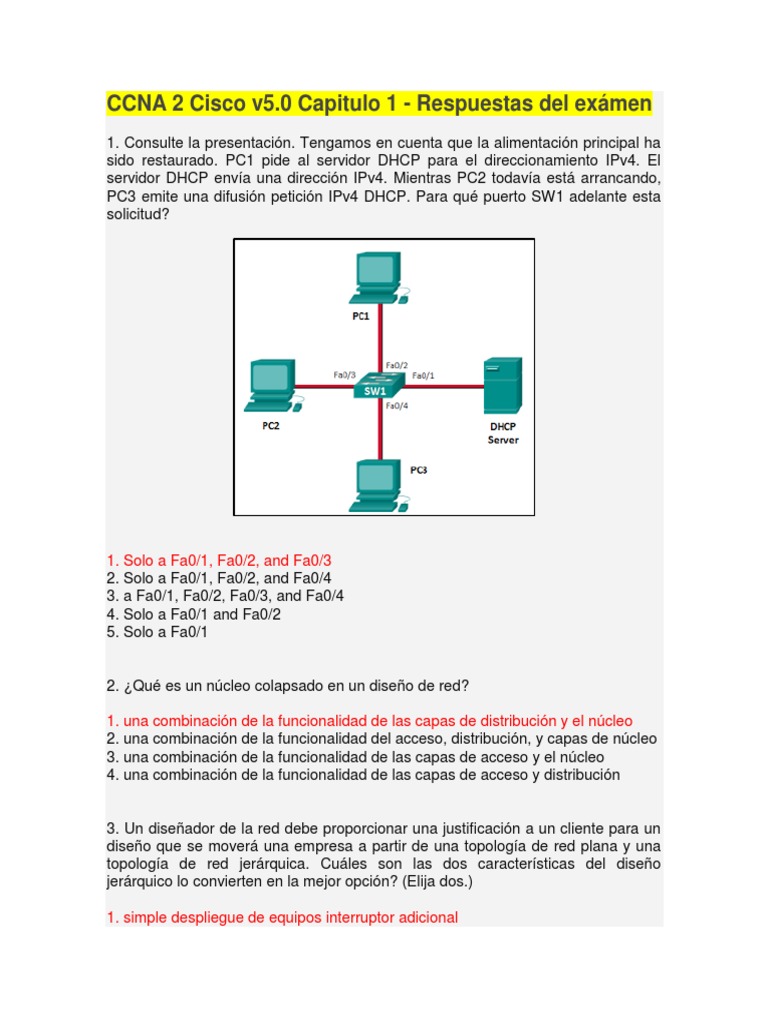 CCNA 2 Cisco v5.0 Capitulo 1 - Respuestas del exámen

1. Consulte la presentación. Tengamos en cuenta que la alimentación principal ha sido restaurado. PC1 pide al servidor DHCP para el direccionamiento IPv4. El servidor DHCP envía una dirección IPv4. Mientras PC2 todavía está arrancando, PC3 emite una difusión petición IPv4 DHCP. Para qué puerto SW1 adelante esta solicitud?

PC1
Fa0/2
Fa0/3
Fa0/1
SW1
Fa0/4
PC2
DHCP Server
PC3

1. Solo a Fa0/1, Fa0/2, and Fa0/3
2. Solo a Fa0/1, Fa0/2, and Fa0/4
3. a Fa0/1, Fa0/2, Fa0/3, and Fa0/4
4. Solo a Fa0/1 and Fa0/2
5. Solo a Fa0/1

2. ¿Qué es un núcleo colapsado en un diseño de red?

1. una combinación de la funcionalidad de las capas de distribución y el núcleo
2. una combinación de la funcionalidad del acceso, distribución, y capas de núcleo
3. una combinación de la funcionalidad de las capas de acceso y el núcleo
4. una combinación de la funcionalidad de las capas de acceso y distribución

3. Un diseñador de la red debe proporcionar una justificación a un cliente para un diseño que se moverá una empresa a partir de una topología de red plana y una topología de red jerárquica. Cuáles son las dos características del diseño jerárquico lo convierten en la mejor opción? (Elija dos.)

1. simple despliegue de equipos interruptor adicional