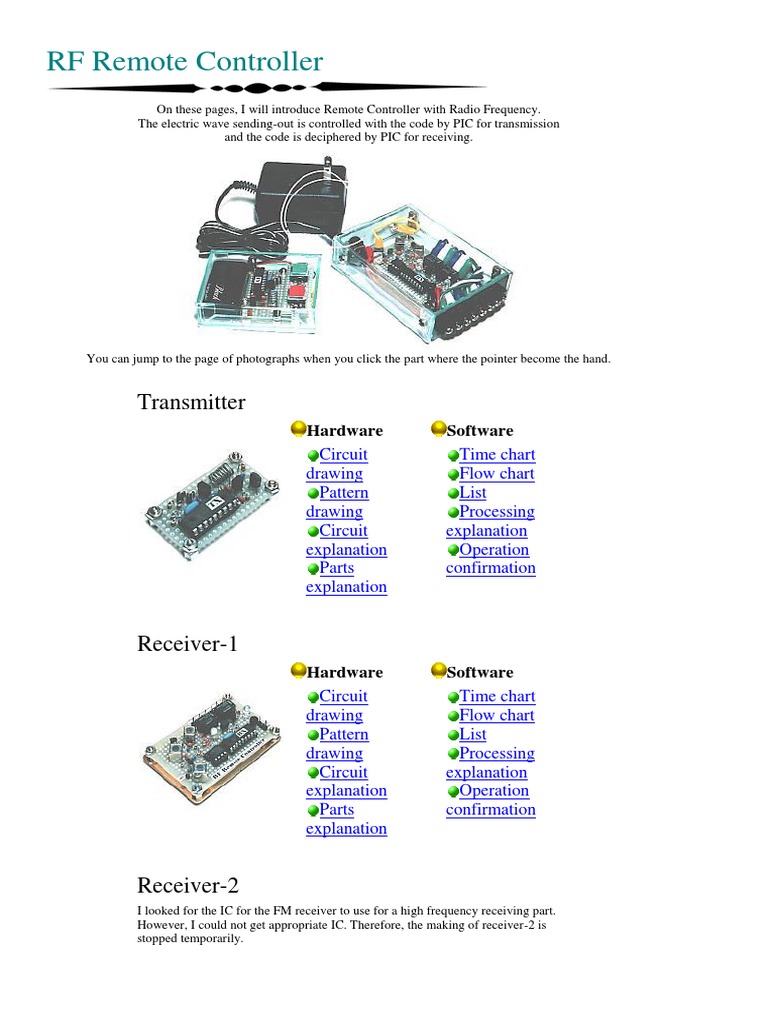 RF Remote Controller

On these pages, I will introduce Remote Controller with Radio Frequency.
The electric wave sending-out is controlled with the code by PIC for transmission and the code is deciphered by PIC for receiving.

You can jump to the page of photographs when you click the part where the pointer become the hand.

Transmitter

Hardware
Circuit drawing
Pattern drawing
Circuit explanation
Parts explanation

Software
Time chart
Flow chart
List
Processing explanation
Operation confirmation

Receiver-1

Hardware
Circuit drawing
Pattern drawing
Circuit explanation
Parts explanation

Software
Time chart
Flow chart
List
Processing explanation
Operation confirmation

Receiver-2

I looked for the IC for the FM receiver to use for a high frequency receiving part. However, I could not get appropriate IC. Therefore, the making of receiver-2 is stopped temporarily.