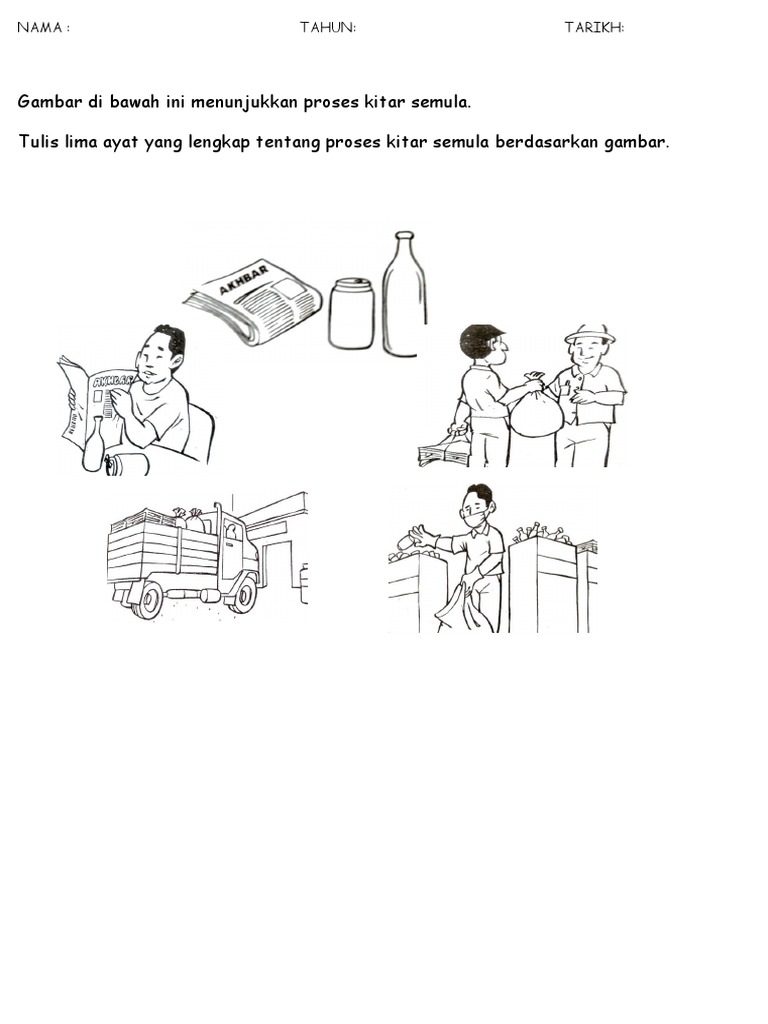 NAMA : TAHUN: TARIKH:

Gambar di bawah ini menunjukkan proses kitar semula.

Tulis lima ayat yang lengkap tentang proses kitar semula berdasarkan gambar.

AKHBAR

AKHBAR