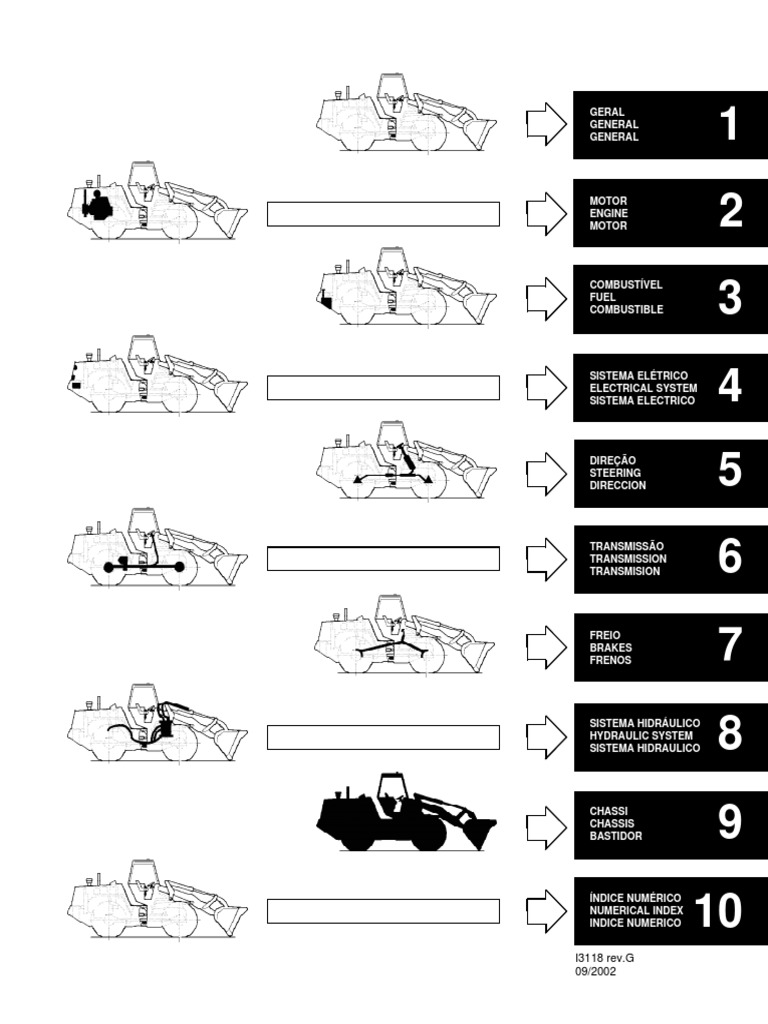 GERAL
GENERAL
GENERAL
1

MOTOR
ENGINE
MOTOR
2

COMBUSTÍVEL
FUEL
COMBUSTIBLE
3

SISTEMA ELÉTRICO
ELECTRICAL SYSTEM
SISTEMA ELECTRICO
4

DIREÇÃO
STEERING
DIRECCION
5

TRANSMISSÃO
TRANSMISSION
TRANSMISION
6

FREIO
BRAKES
FRENOS
7

SISTEMA HIDRÁULICO
HYDRAULIC SYSTEM
SISTEMA HIDRAULICO
8

CHASSI
CHASSIS
BASTIDOR
9

ÍNDICE NUMÉRICO
NUMERICAL INDEX
INDICE NUMERICO
10

I3118 rev.G
09/2002