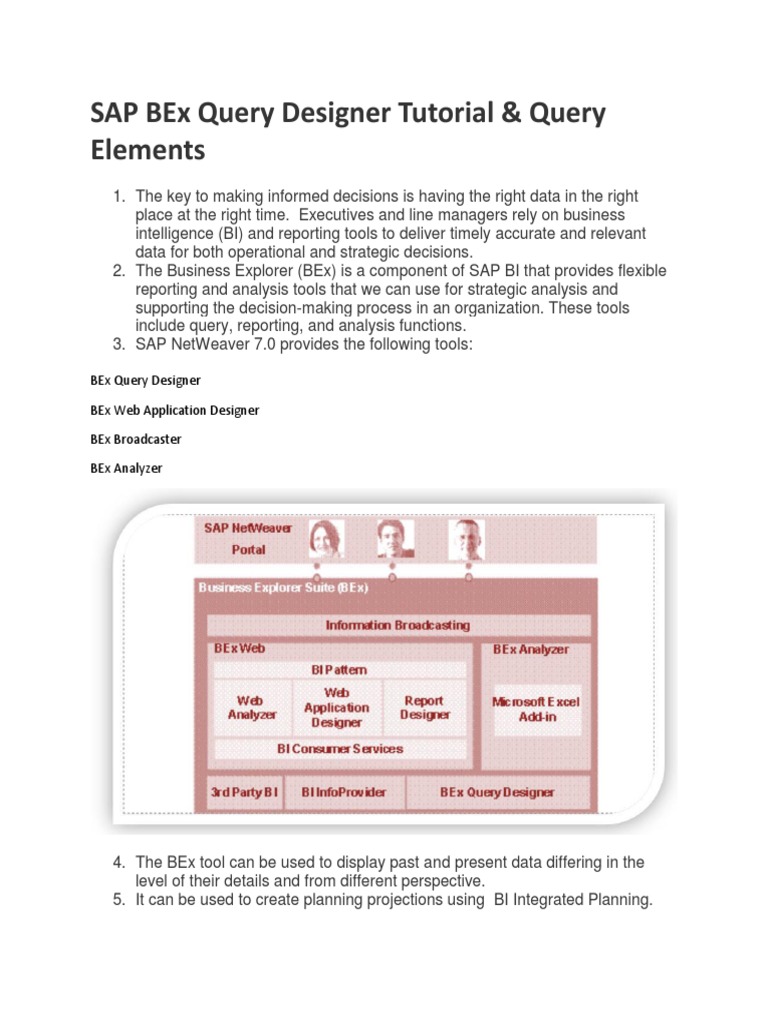 SAP BEx Query Designer Tutorial & Query Elements

1. The key to making informed decisions is having the right data in the right place at the right time. Executives and line managers rely on business intelligence (BI) and reporting tools to deliver timely accurate and relevant data for both operational and strategic decisions.
2. The Business Explorer (BEx) is a component of SAP BI that provides flexible reporting and analysis tools that we can use for strategic analysis and supporting the decision-making process in an organization. These tools include query, reporting, and analysis functions.
3. SAP NetWeaver 7.0 provides the following tools:

BEx Query Designer

BEx Web Application Designer

BEx Broadcaster

BEx Analyzer

SAP NetWeaver Portal

Business Explorer Suite (BEx)

Information Broadcasting

BEx Web

BI Pattern

Web Analyzer

Web Application Designer

Report Designer

BI Consumer Services

BEx Analyzer

Microsoft Excel Add-in

3rd Party BI

BI InfoProvider

BEx Query Designer

4. The BEx tool can be used to display past and present data differing in the level of their details and from different perspective.
5. It can be used to create planning projections using BI Integrated Planning.