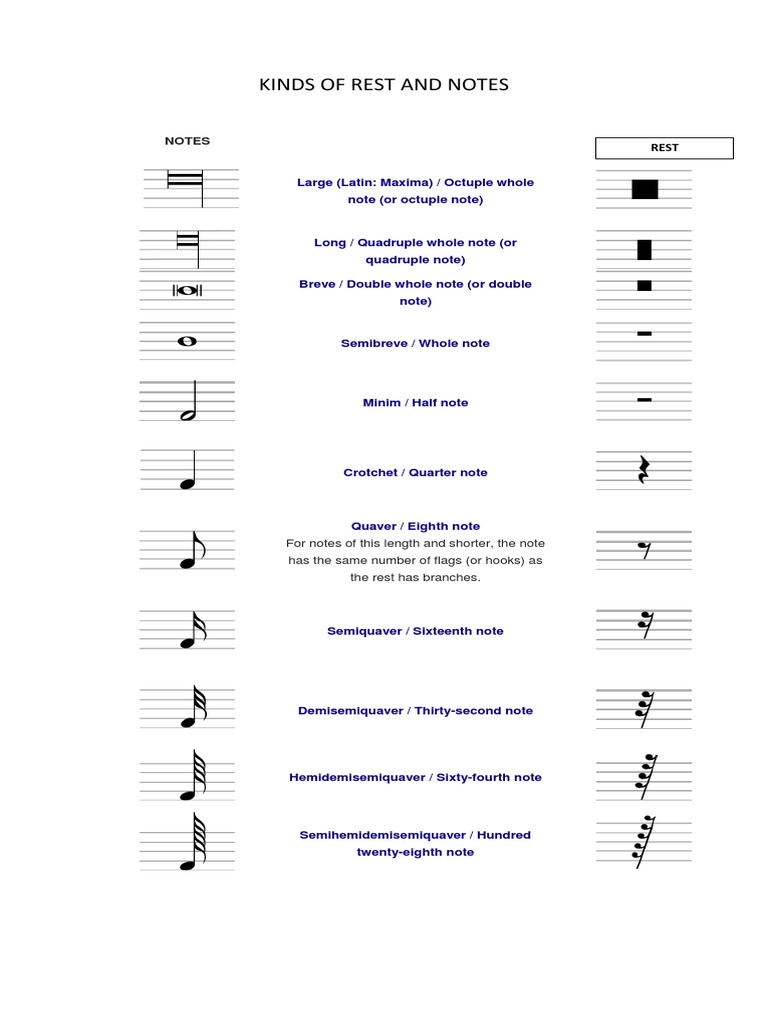 KINDS OF REST AND NOTES

NOTES

REST

Large (Latin: Maxima) / Octuple whole note (or octuple note)

Long / Quadruple whole note (or quadruple note)

Breve / Double whole note (or double note)

Semibreve / Whole note

Minim / Half note

Crotchet / Quarter note

Quaver / Eighth note
For notes of this length and shorter, the note has the same number of flags (or hooks) as the rest has branches.

Semiquaver / Sixteenth note

Demisemiquaver / Thirty-second note

Hemidemisemiquaver / Sixty-fourth note

Semihemidemisemiquaver / Hundred twenty-eighth note