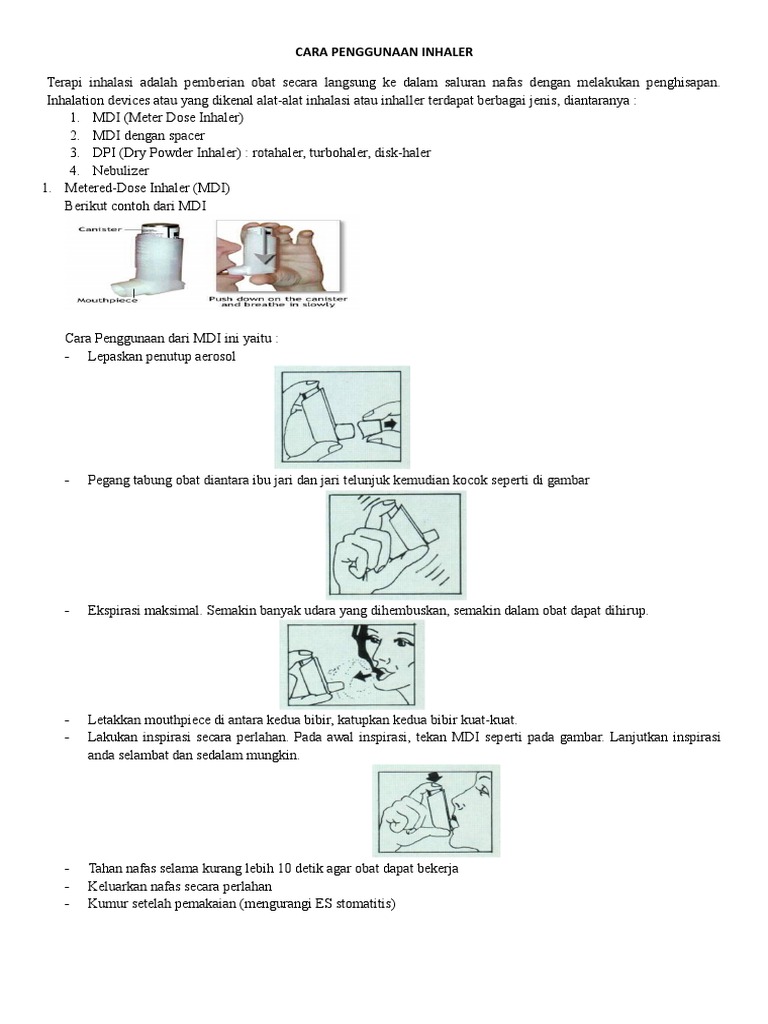 CARA PENGGUNAAN INHALER

Terapi inhalasi adalah pemberian obat secara langsung ke dalam saluran nafas dengan melakukan penghisapan. Inhalation devices atau yang dikenal alat-alat inhalasi atau inhaller terdapat berbagai jenis, diantaranya :

1. MDI (Meter Dose Inhaler)
2. MDI dengan spacer
3. DPI (Dry Powder Inhaler) : rotahaler, turbohaler, disk-haler
4. Nebulizer

1. Metered-Dose Inhaler (MDI)
Berikut contoh dari MDI

Canister
Mouthpiece
Push down on the canister and breathe in slowly

Cara Penggunaan dari MDI ini yaitu :
- Lepaskan penutup aerosol
- Pegang tabung obat diantara ibu jari dan jari telunjuk kemudian kocok seperti di gambar
- Ekspirasi maksimal. Semakin banyak udara yang dihembuskan, semakin dalam obat dapat dihirup.
- Letakkan mouthpiece di antara kedua bibir, katupkan kedua bibir kuat-kuat.
- Lakukan inspirasi secara perlahan. Pada awal inspirasi, tekan MDI seperti pada gambar. Lanjutkan inspirasi anda selambat dan sedalam mungkin.
- Tahan nafas selama kurang lebih 10 detik agar obat dapat bekerja
- Keluarkan nafas secara perlahan
- Kumur setelah pemakaian (mengurangi ES stomatitis)