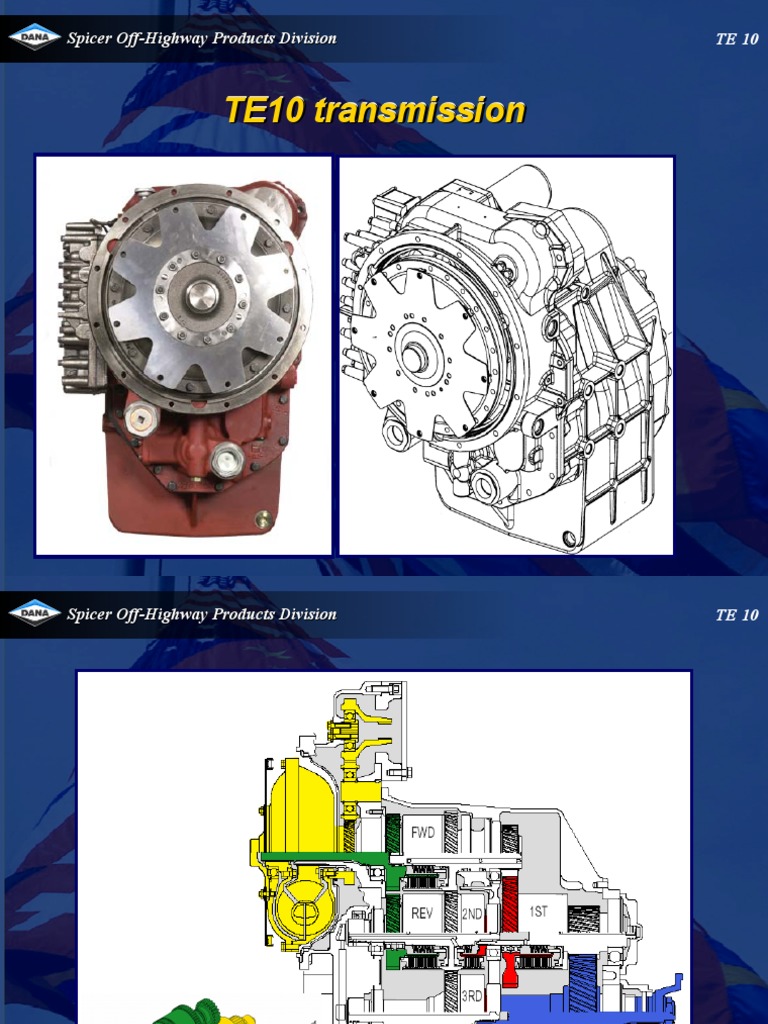 DANA Spicer Off-Highway Products Division

TE 10

TE10 transmission

DANA Spicer Off-Highway Products Division

TE 10

FWD

REV

2ND

1ST

3RD