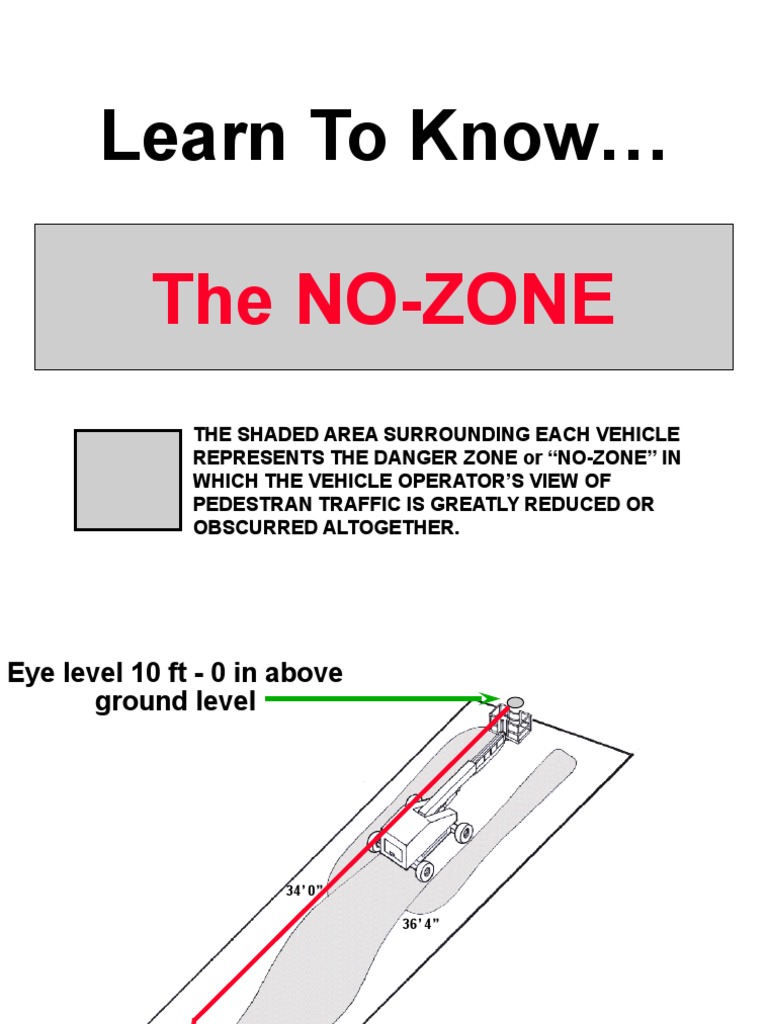 Learn To Know…

The NO-ZONE

THE SHADED AREA SURROUNDING EACH VEHICLE REPRESENTS THE DANGER ZONE or “NO-ZONE” IN WHICH THE VEHICLE OPERATOR’S VIEW OF PEDESTRAN TRAFFIC IS GREATLY REDUCED OR OBSCURRED ALTOGETHER.

Eye level 10 ft - 0 in above ground level

34’ 0”

36’ 4”