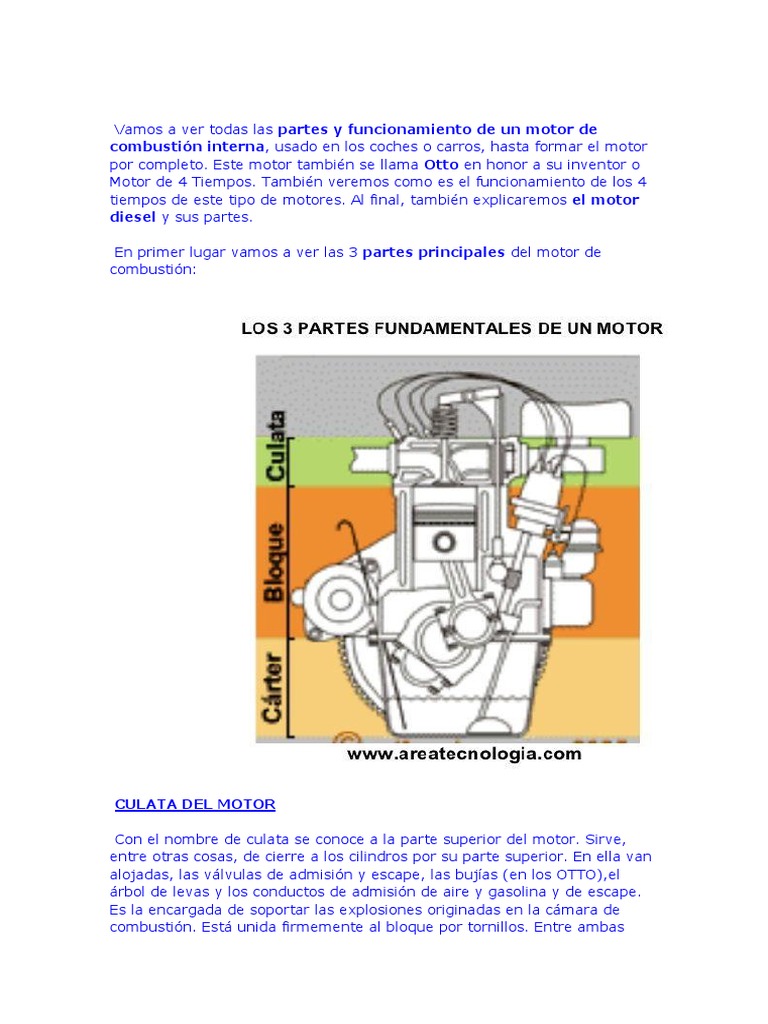 Vamos a ver todas las partes y funcionamiento de un motor de combustión interna, usado en los coches o carros, hasta formar el motor por completo. Este motor también se llama Otto en honor a su inventor o Motor de 4 Tiempos. También veremos como es el funcionamiento de los 4 tiempos de este tipo de motores. Al final, también explicaremos el motor diesel y sus partes.

En primer lugar vamos a ver las 3 partes principales del motor de combustión:

LOS 3 PARTES FUNDAMENTALES DE UN MOTOR

Culata

Bloque

Cárter

www.areatecnologia.com

CULATA DEL MOTOR

Con el nombre de culata se conoce a la parte superior del motor. Sirve, entre otras cosas, de cierre a los cilindros por su parte superior. En ella van alojadas, las válvulas de admisión y escape, las bujías (en los OTTO),el árbol de levas y los conductos de admisión de aire y gasolina y de escape. Es la encargada de soportar las explosiones originadas en la cámara de combustión. Está unida firmemente al bloque por tornillos. Entre ambas