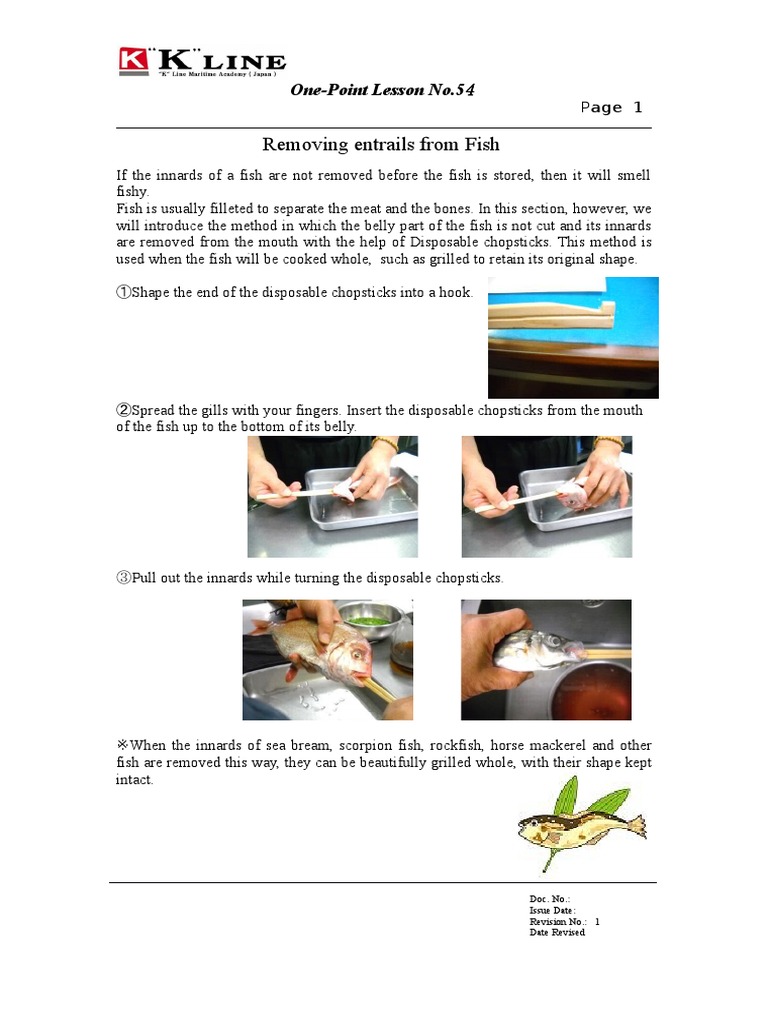 "K" LINE
"K" Line Maritime Academy ( Japan )

One-Point Lesson No.54

Page 1

Removing entrails from Fish

If the innards of a fish are not removed before the fish is stored, then it will smell fishy.
Fish is usually filleted to separate the meat and the bones. In this section, however, we will introduce the method in which the belly part of the fish is not cut and its innards are removed from the mouth with the help of Disposable chopsticks. This method is used when the fish will be cooked whole, such as grilled to retain its original shape.

①Shape the end of the disposable chopsticks into a hook.

②Spread the gills with your fingers. Insert the disposable chopsticks from the mouth of the fish up to the bottom of its belly.

③Pull out the innards while turning the disposable chopsticks.

※When the innards of sea bream, scorpion fish, rockfish, horse mackerel and other fish are removed this way, they can be beautifully grilled whole, with their shape kept intact.

Doc. No.:
Issue Date:
Revision No.: 1
Date Revised