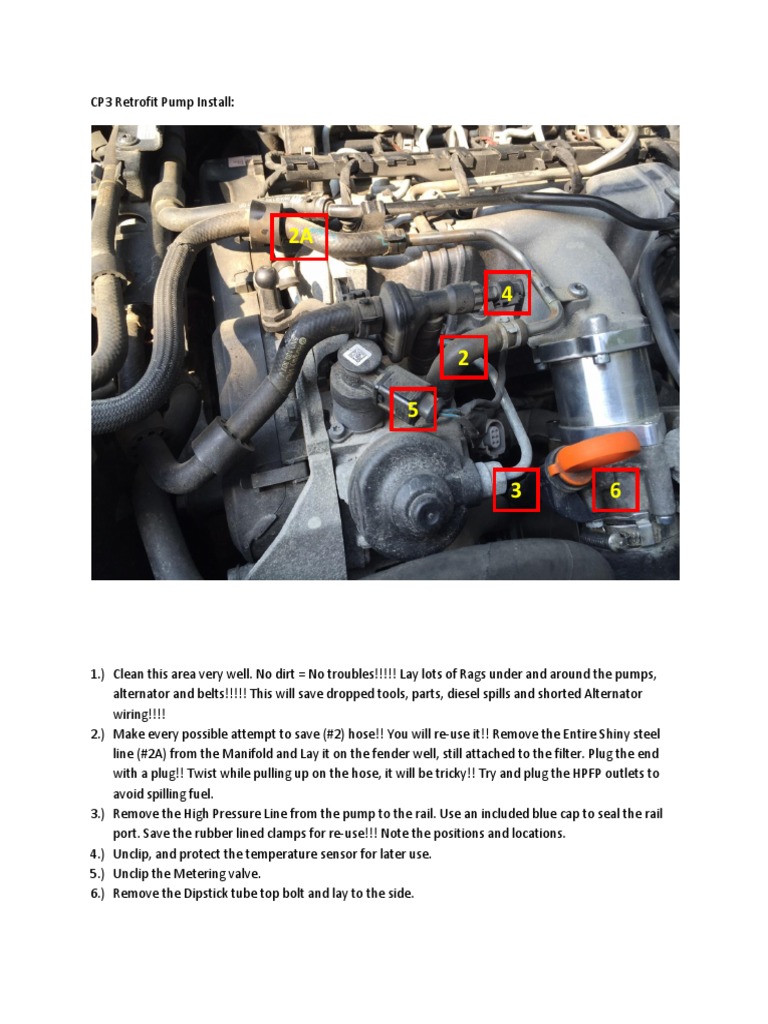 CP3 Retrofit Pump Install:

2A

4

2

5

3

6

1.) Clean this area very well. No dirt = No troubles!!!!! Lay lots of Rags under and around the pumps, alternator and belts!!!!! This will save dropped tools, parts, diesel spills and shorted Alternator wiring!!!!

2.) Make every possible attempt to save (#2) hose!! You will re-use it!! Remove the Entire Shiny steel line (#2A) from the Manifold and Lay it on the fender well, still attached to the filter. Plug the end with a plug!! Twist while pulling up on the hose, it will be tricky!! Try and plug the HPFP outlets to avoid spilling fuel.

3.) Remove the High Pressure Line from the pump to the rail. Use an included blue cap to seal the rail port. Save the rubber lined clamps for re-use!!! Note the positions and locations.

4.) Unclip, and protect the temperature sensor for later use.

5.) Unclip the Metering valve.

6.) Remove the Dipstick tube top bolt and lay to the side.